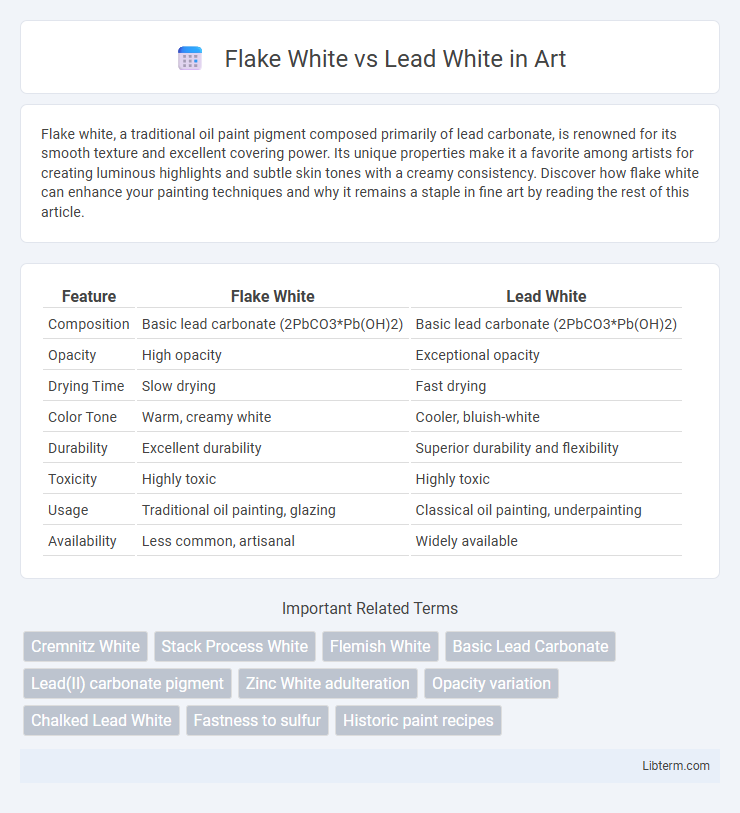 Flake White vs Lead White in Art

Flake white, a traditional oil paint pigment composed primarily of lead carbonate, is renowned for its smooth texture and excellent covering power. Its unique properties make it a favorite among artists for creating luminous highlights and subtle skin tones with a creamy consistency. Discover how flake white can enhance your painting techniques and why it remains a staple in fine art by reading the rest of this article.

| Feature | Flake White | Lead White |
|---|---|---|
| Composition | Basic lead carbonate (2PbCO3*Pb(OH)2) | Basic lead carbonate (2PbCO3*Pb(OH)2) |
| Opacity | High opacity | Exceptional opacity |
| Drying Time | Slow drying | Fast drying |
| Color Tone | Warm, creamy white | Cooler, bluish-white |
| Durability | Excellent durability | Superior durability and flexibility |
| Toxicity | Highly toxic | Highly toxic |
| Usage | Traditional oil painting, glazing | Classical oil painting, underpainting |
| Availability | Less common, artisanal | Widely available |

Important Related Terms

Cremnitz White
Stack Process White
Flemish White
Basic Lead Carbonate
Lead(II) carbonate pigment
Zinc White adulteration
Opacity variation
Chalked Lead White
Fastness to sulfur
Historic paint recipes

Libterm.com