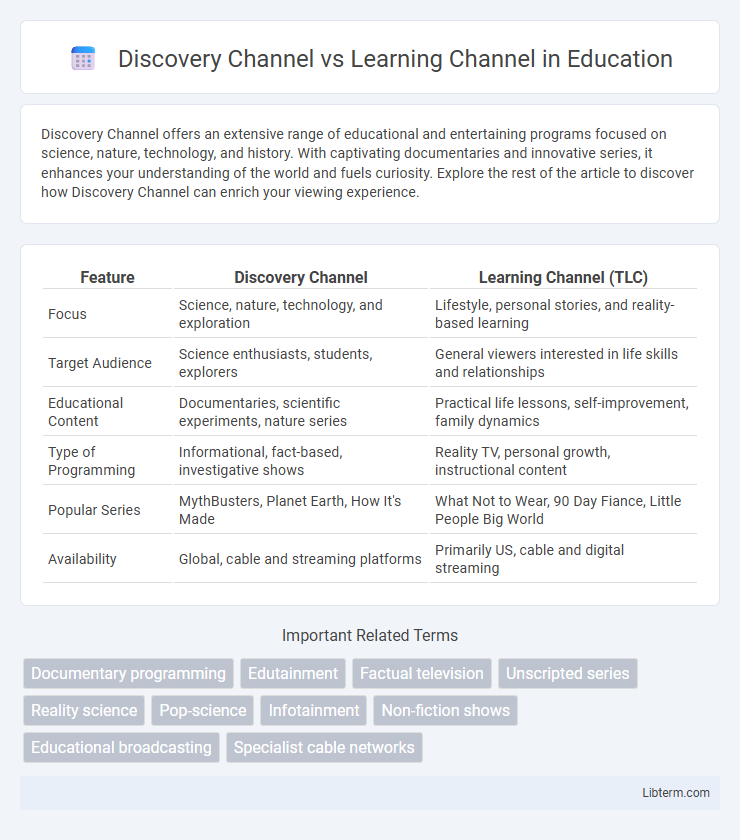 Discovery Channel vs Learning Channel in Education

Discovery Channel offers an extensive range of educational and entertaining programs focused on science, nature, technology, and history. With captivating documentaries and innovative series, it enhances your understanding of the world and fuels curiosity. Explore the rest of the article to discover how Discovery Channel can enrich your viewing experience.

| Feature | Discovery Channel | Learning Channel (TLC) |
|---|---|---|
| Focus | Science, nature, technology, and exploration | Lifestyle, personal stories, and reality-based learning |
| Target Audience | Science enthusiasts, students, explorers | General viewers interested in life skills and relationships |
| Educational Content | Documentaries, scientific experiments, nature series | Practical life lessons, self-improvement, family dynamics |
| Type of Programming | Informational, fact-based, investigative shows | Reality TV, personal growth, instructional content |
| Popular Series | MythBusters, Planet Earth, How It's Made | What Not to Wear, 90 Day Fiance, Little People Big World |
| Availability | Global, cable and streaming platforms | Primarily US, cable and digital streaming |

Important Related Terms

Documentary programming
Edutainment
Factual television
Unscripted series
Reality science
Pop-science
Infotainment
Non-fiction shows
Educational broadcasting
Specialist cable networks

Libterm.com