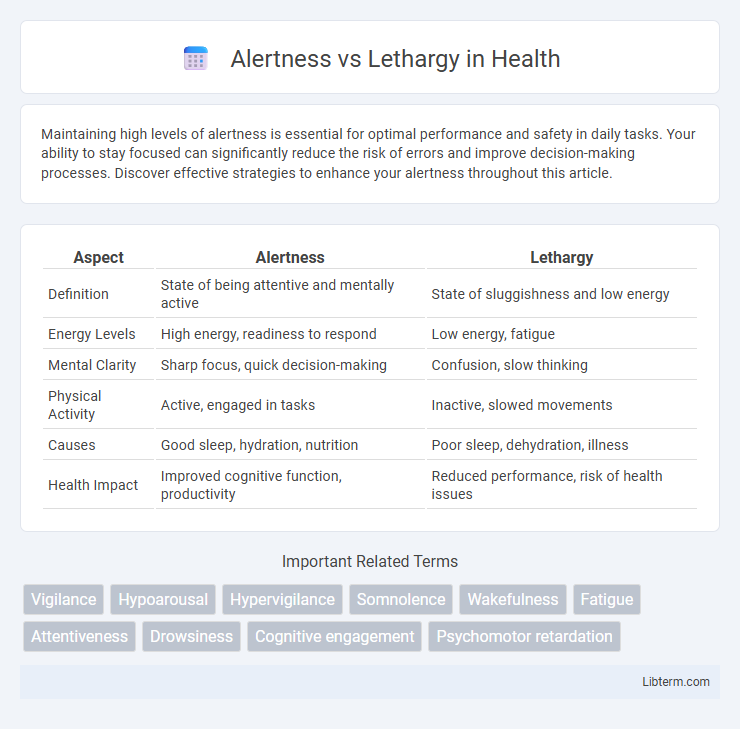 Alertness vs Lethargy in Health

Maintaining high levels of alertness is essential for optimal performance and safety in daily tasks. Your ability to stay focused can significantly reduce the risk of errors and improve decision-making processes. Discover effective strategies to enhance your alertness throughout this article.

| Aspect | Alertness | Lethargy |
|---|---|---|
| Definition | State of being attentive and mentally active | State of sluggishness and low energy |
| Energy Levels | High energy, readiness to respond | Low energy, fatigue |
| Mental Clarity | Sharp focus, quick decision-making | Confusion, slow thinking |
| Physical Activity | Active, engaged in tasks | Inactive, slowed movements |
| Causes | Good sleep, hydration, nutrition | Poor sleep, dehydration, illness |
| Health Impact | Improved cognitive function, productivity | Reduced performance, risk of health issues |

Important Related Terms

Vigilance
Hypoarousal
Hypervigilance
Somnolence
Wakefulness
Fatigue
Attentiveness
Drowsiness
Cognitive engagement
Psychomotor retardation

Libterm.com