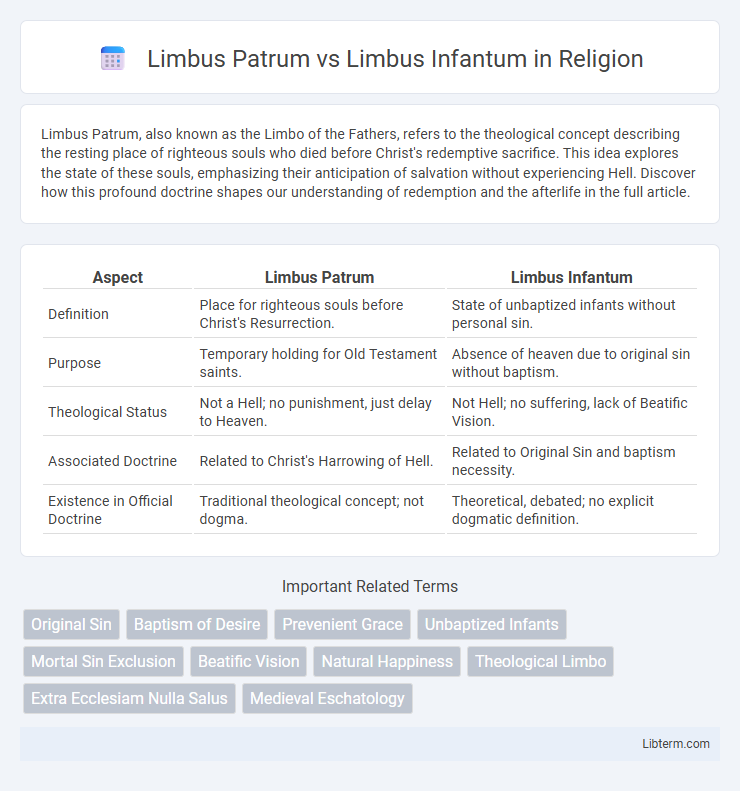 Limbus Patrum vs Limbus Infantum in Religion

Limbus Patrum, also known as the Limbo of the Fathers, refers to the theological concept describing the resting place of righteous souls who died before Christ's redemptive sacrifice. This idea explores the state of these souls, emphasizing their anticipation of salvation without experiencing Hell. Discover how this profound doctrine shapes our understanding of redemption and the afterlife in the full article.

| Aspect | Limbus Patrum | Limbus Infantum |
|---|---|---|
| Definition | Place for righteous souls before Christ's Resurrection. | State of unbaptized infants without personal sin. |
| Purpose | Temporary holding for Old Testament saints. | Absence of heaven due to original sin without baptism. |
| Theological Status | Not a Hell; no punishment, just delay to Heaven. | Not Hell; no suffering, lack of Beatific Vision. |
| Associated Doctrine | Related to Christ's Harrowing of Hell. | Related to Original Sin and baptism necessity. |
| Existence in Official Doctrine | Traditional theological concept; not dogma. | Theoretical, debated; no explicit dogmatic definition. |

Important Related Terms

Original Sin
Baptism of Desire
Prevenient Grace
Unbaptized Infants
Mortal Sin Exclusion
Beatific Vision
Natural Happiness
Theological Limbo
Extra Ecclesiam Nulla Salus
Medieval Eschatology

Libterm.com