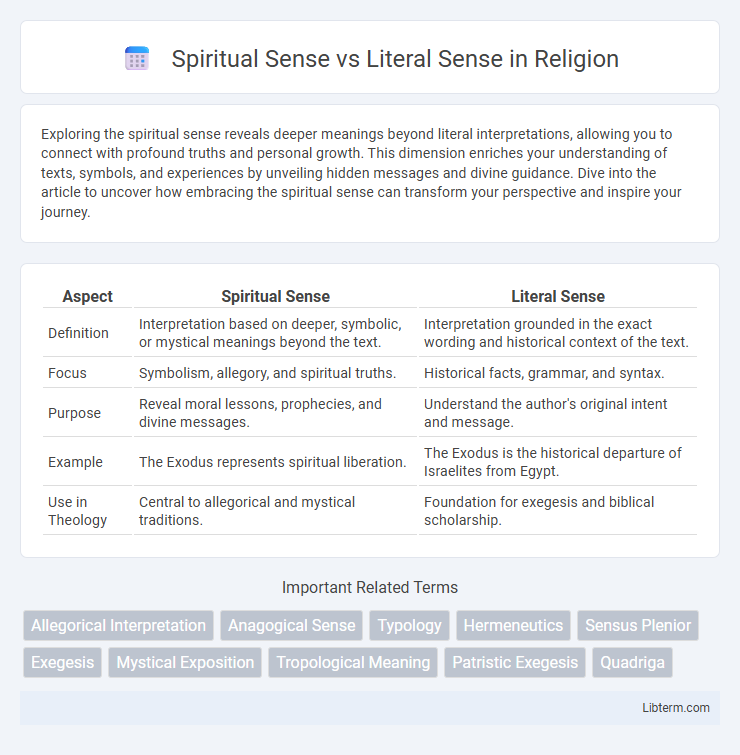 Spiritual Sense vs Literal Sense in Religion

Exploring the spiritual sense reveals deeper meanings beyond literal interpretations, allowing you to connect with profound truths and personal growth. This dimension enriches your understanding of texts, symbols, and experiences by unveiling hidden messages and divine guidance. Dive into the article to uncover how embracing the spiritual sense can transform your perspective and inspire your journey.

| Aspect | Spiritual Sense | Literal Sense |
|---|---|---|
| Definition | Interpretation based on deeper, symbolic, or mystical meanings beyond the text. | Interpretation grounded in the exact wording and historical context of the text. |
| Focus | Symbolism, allegory, and spiritual truths. | Historical facts, grammar, and syntax. |
| Purpose | Reveal moral lessons, prophecies, and divine messages. | Understand the author's original intent and message. |
| Example | The Exodus represents spiritual liberation. | The Exodus is the historical departure of Israelites from Egypt. |
| Use in Theology | Central to allegorical and mystical traditions. | Foundation for exegesis and biblical scholarship. |

Important Related Terms

Allegorical Interpretation
Anagogical Sense
Typology
Hermeneutics
Sensus Plenior
Exegesis
Mystical Exposition
Tropological Meaning
Patristic Exegesis
Quadriga

Libterm.com