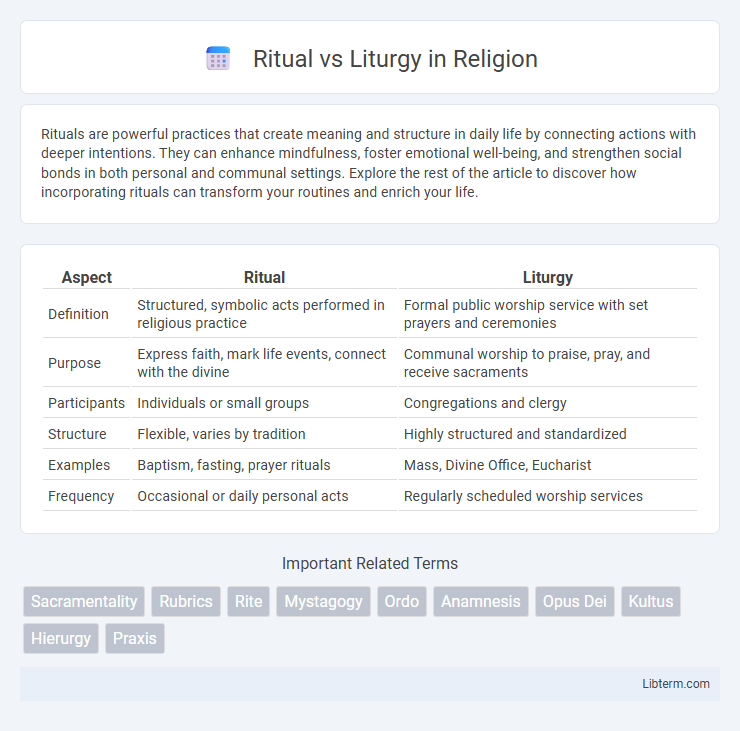 Ritual vs Liturgy in Religion

Rituals are powerful practices that create meaning and structure in daily life by connecting actions with deeper intentions. They can enhance mindfulness, foster emotional well-being, and strengthen social bonds in both personal and communal settings. Explore the rest of the article to discover how incorporating rituals can transform your routines and enrich your life.

| Aspect | Ritual | Liturgy |
|---|---|---|
| Definition | Structured, symbolic acts performed in religious practice | Formal public worship service with set prayers and ceremonies |
| Purpose | Express faith, mark life events, connect with the divine | Communal worship to praise, pray, and receive sacraments |
| Participants | Individuals or small groups | Congregations and clergy |
| Structure | Flexible, varies by tradition | Highly structured and standardized |
| Examples | Baptism, fasting, prayer rituals | Mass, Divine Office, Eucharist |
| Frequency | Occasional or daily personal acts | Regularly scheduled worship services |

Important Related Terms

Sacramentality Rubrics Rite Mystagogy Ordo Anamnesis Opus Dei Kultus Hierurgy Praxis

Libterm.com