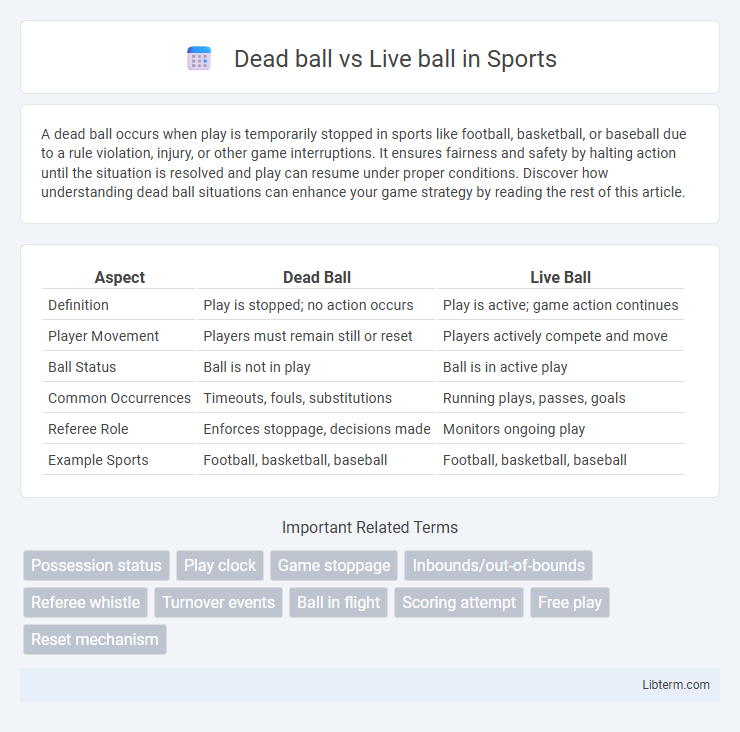 Dead ball vs Live ball in Sports

A dead ball occurs when play is temporarily stopped in sports like football, basketball, or baseball due to a rule violation, injury, or other game interruptions. It ensures fairness and safety by halting action until the situation is resolved and play can resume under proper conditions. Discover how understanding dead ball situations can enhance your game strategy by reading the rest of this article.

| Aspect | Dead Ball | Live Ball |
|---|---|---|
| Definition | Play is stopped; no action occurs | Play is active; game action continues |
| Player Movement | Players must remain still or reset | Players actively compete and move |
| Ball Status | Ball is not in play | Ball is in active play |
| Common Occurrences | Timeouts, fouls, substitutions | Running plays, passes, goals |
| Referee Role | Enforces stoppage, decisions made | Monitors ongoing play |
| Example Sports | Football, basketball, baseball | Football, basketball, baseball |

Important Related Terms

Possession status
Play clock
Game stoppage
Inbounds/out-of-bounds
Referee whistle
Turnover events
Ball in flight
Scoring attempt
Free play
Reset mechanism

Libterm.com