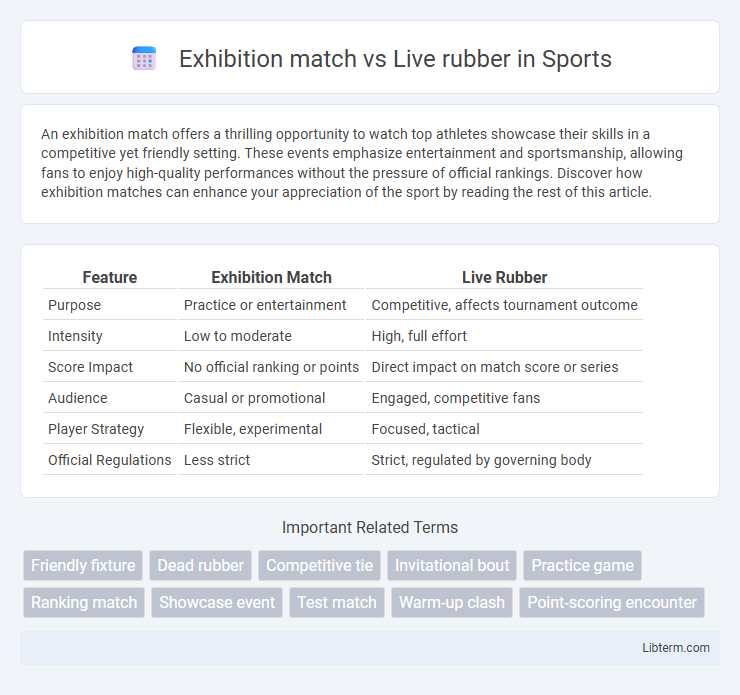 Exhibition match vs Live rubber in Sports

An exhibition match offers a thrilling opportunity to watch top athletes showcase their skills in a competitive yet friendly setting. These events emphasize entertainment and sportsmanship, allowing fans to enjoy high-quality performances without the pressure of official rankings. Discover how exhibition matches can enhance your appreciation of the sport by reading the rest of this article.

| Feature | Exhibition Match | Live Rubber |
|---|---|---|
| Purpose | Practice or entertainment | Competitive, affects tournament outcome |
| Intensity | Low to moderate | High, full effort |
| Score Impact | No official ranking or points | Direct impact on match score or series |
| Audience | Casual or promotional | Engaged, competitive fans |
| Player Strategy | Flexible, experimental | Focused, tactical |
| Official Regulations | Less strict | Strict, regulated by governing body |

Important Related Terms

Friendly fixture
Dead rubber
Competitive tie
Invitational bout
Practice game
Ranking match
Showcase event
Test match
Warm-up clash
Point-scoring encounter

Libterm.com