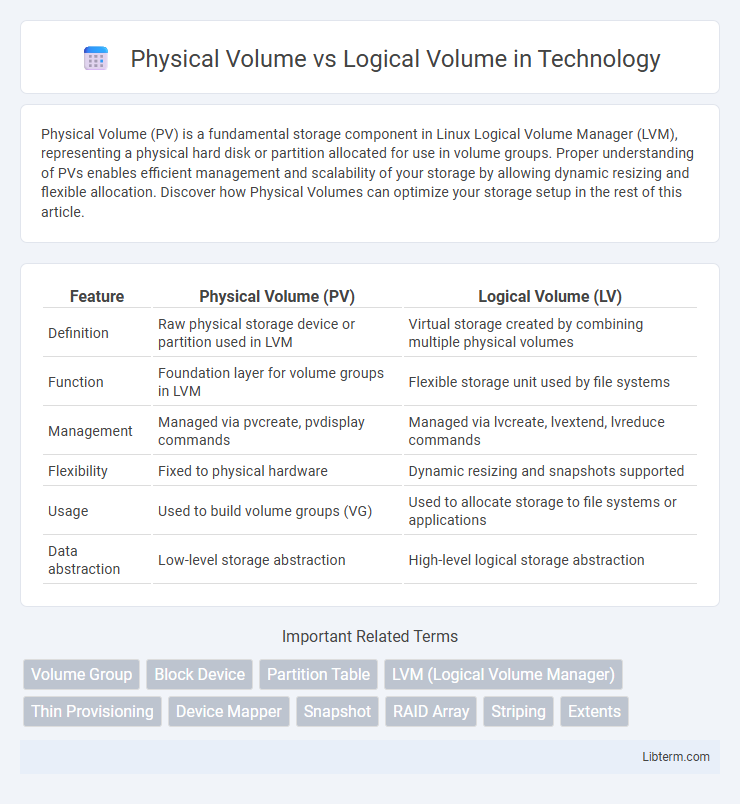 Physical Volume vs Logical Volume in Technology

Physical Volume (PV) is a fundamental storage component in Linux Logical Volume Manager (LVM), representing a physical hard disk or partition allocated for use in volume groups. Proper understanding of PVs enables efficient management and scalability of your storage by allowing dynamic resizing and flexible allocation. Discover how Physical Volumes can optimize your storage setup in the rest of this article.

| Feature | Physical Volume (PV) | Logical Volume (LV) |
|---|---|---|
| Definition | Raw physical storage device or partition used in LVM | Virtual storage created by combining multiple physical volumes |
| Function | Foundation layer for volume groups in LVM | Flexible storage unit used by file systems |
| Management | Managed via pvcreate, pvdisplay commands | Managed via lvcreate, lvextend, lvreduce commands |
| Flexibility | Fixed to physical hardware | Dynamic resizing and snapshots supported |
| Usage | Used to build volume groups (VG) | Used to allocate storage to file systems or applications |
| Data abstraction | Low-level storage abstraction | High-level logical storage abstraction |

Important Related Terms

Volume Group
Block Device
Partition Table
LVM (Logical Volume Manager)
Thin Provisioning
Device Mapper
Snapshot
RAID Array
Striping
Extents

Libterm.com