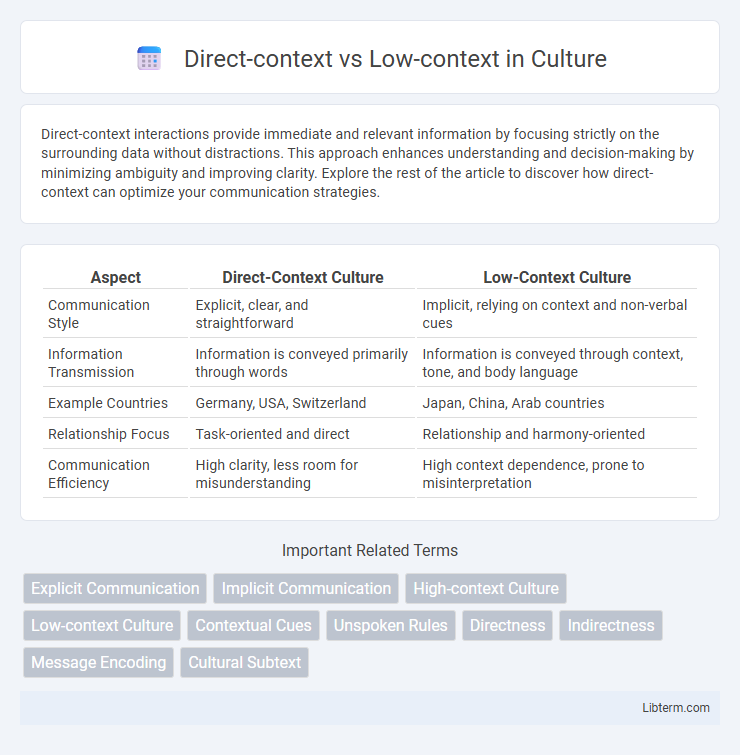 Direct-context vs Low-context in Culture

Direct-context interactions provide immediate and relevant information by focusing strictly on the surrounding data without distractions. This approach enhances understanding and decision-making by minimizing ambiguity and improving clarity. Explore the rest of the article to discover how direct-context can optimize your communication strategies.

| Aspect | Direct-Context Culture | Low-Context Culture |
|---|---|---|
| Communication Style | Explicit, clear, and straightforward | Implicit, relying on context and non-verbal cues |
| Information Transmission | Information is conveyed primarily through words | Information is conveyed through context, tone, and body language |
| Example Countries | Germany, USA, Switzerland | Japan, China, Arab countries |
| Relationship Focus | Task-oriented and direct | Relationship and harmony-oriented |
| Communication Efficiency | High clarity, less room for misunderstanding | High context dependence, prone to misinterpretation |

Important Related Terms

Explicit Communication
Implicit Communication
High-context Culture
Low-context Culture
Contextual Cues
Unspoken Rules
Directness
Indirectness
Message Encoding
Cultural Subtext

Libterm.com