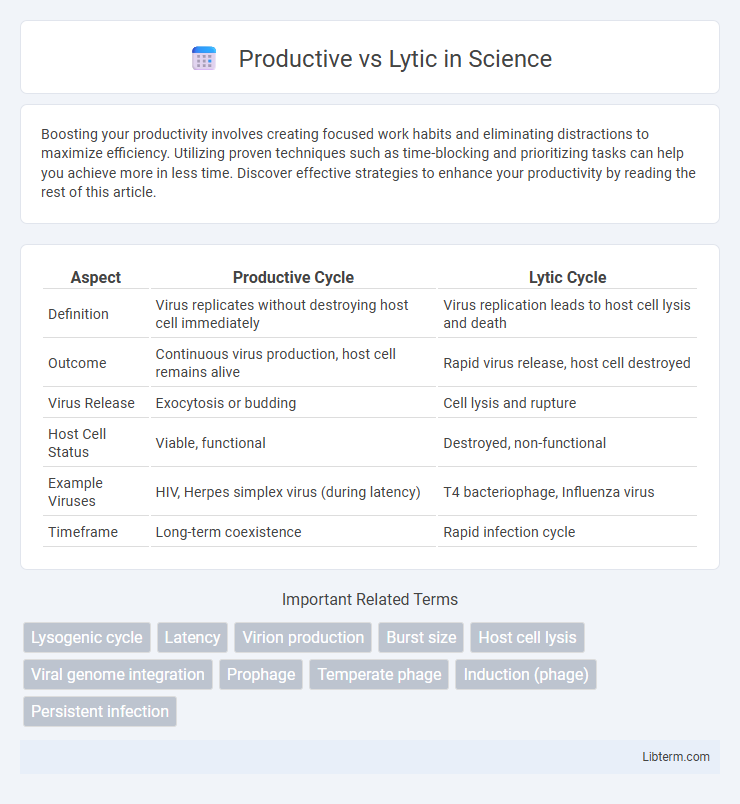 Productive vs Lytic in Science

Boosting your productivity involves creating focused work habits and eliminating distractions to maximize efficiency. Utilizing proven techniques such as time-blocking and prioritizing tasks can help you achieve more in less time. Discover effective strategies to enhance your productivity by reading the rest of this article.

| Aspect | Productive Cycle | Lytic Cycle |
|---|---|---|
| Definition | Virus replicates without destroying host cell immediately | Virus replication leads to host cell lysis and death |
| Outcome | Continuous virus production, host cell remains alive | Rapid virus release, host cell destroyed |
| Virus Release | Exocytosis or budding | Cell lysis and rupture |
| Host Cell Status | Viable, functional | Destroyed, non-functional |
| Example Viruses | HIV, Herpes simplex virus (during latency) | T4 bacteriophage, Influenza virus |
| Timeframe | Long-term coexistence | Rapid infection cycle |

Important Related Terms

Lysogenic cycle
Latency
Virion production
Burst size
Host cell lysis
Viral genome integration
Prophage
Temperate phage
Induction (phage)
Persistent infection

Libterm.com