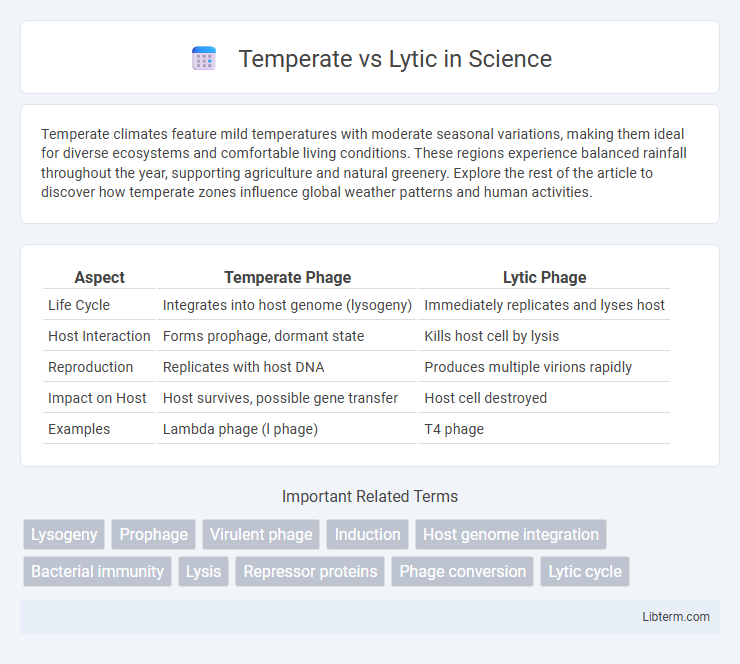 Temperate vs Lytic in Science

Temperate climates feature mild temperatures with moderate seasonal variations, making them ideal for diverse ecosystems and comfortable living conditions. These regions experience balanced rainfall throughout the year, supporting agriculture and natural greenery. Explore the rest of the article to discover how temperate zones influence global weather patterns and human activities.

| Aspect | Temperate Phage | Lytic Phage |
|---|---|---|
| Life Cycle | Integrates into host genome (lysogeny) | Immediately replicates and lyses host |
| Host Interaction | Forms prophage, dormant state | Kills host cell by lysis |
| Reproduction | Replicates with host DNA | Produces multiple virions rapidly |
| Impact on Host | Host survives, possible gene transfer | Host cell destroyed |
| Examples | Lambda phage (l phage) | T4 phage |

Important Related Terms

Lysogeny Prophage Virulent phage Induction Host genome integration Bacterial immunity Lysis Repressor proteins Phage conversion Lytic cycle

Libterm.com