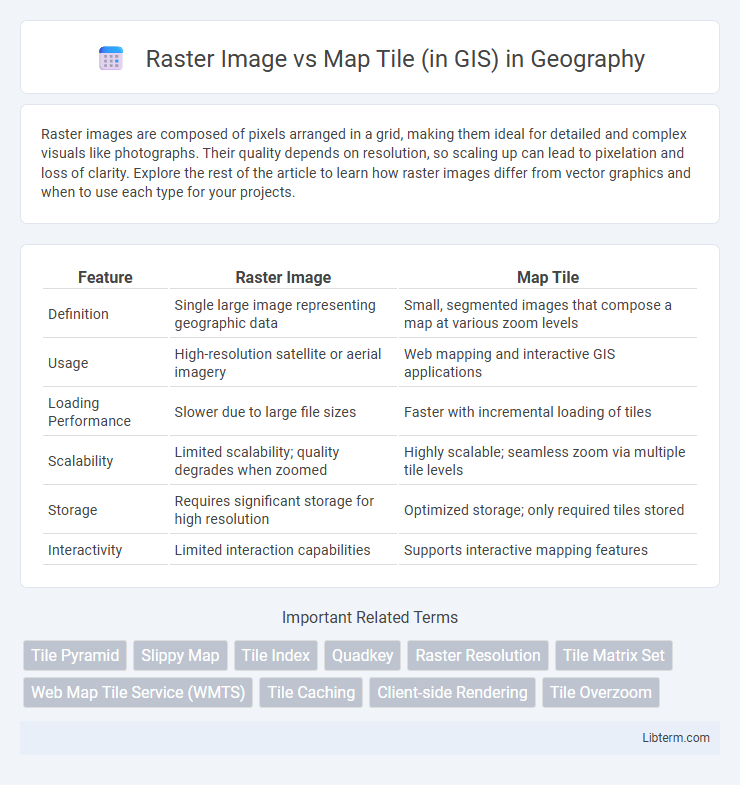 Raster Image vs Map Tile (in GIS) in Geography

Raster images are composed of pixels arranged in a grid, making them ideal for detailed and complex visuals like photographs. Their quality depends on resolution, so scaling up can lead to pixelation and loss of clarity. Explore the rest of the article to learn how raster images differ from vector graphics and when to use each type for your projects.

| Feature | Raster Image | Map Tile |
|---|---|---|
| Definition | Single large image representing geographic data | Small, segmented images that compose a map at various zoom levels |
| Usage | High-resolution satellite or aerial imagery | Web mapping and interactive GIS applications |
| Loading Performance | Slower due to large file sizes | Faster with incremental loading of tiles |
| Scalability | Limited scalability; quality degrades when zoomed | Highly scalable; seamless zoom via multiple tile levels |
| Storage | Requires significant storage for high resolution | Optimized storage; only required tiles stored |
| Interactivity | Limited interaction capabilities | Supports interactive mapping features |

Important Related Terms

Tile Pyramid Slippy Map Tile Index Quadkey Raster Resolution Tile Matrix Set Web Map Tile Service (WMTS) Tile Caching Client-side Rendering Tile Overzoom

Libterm.com