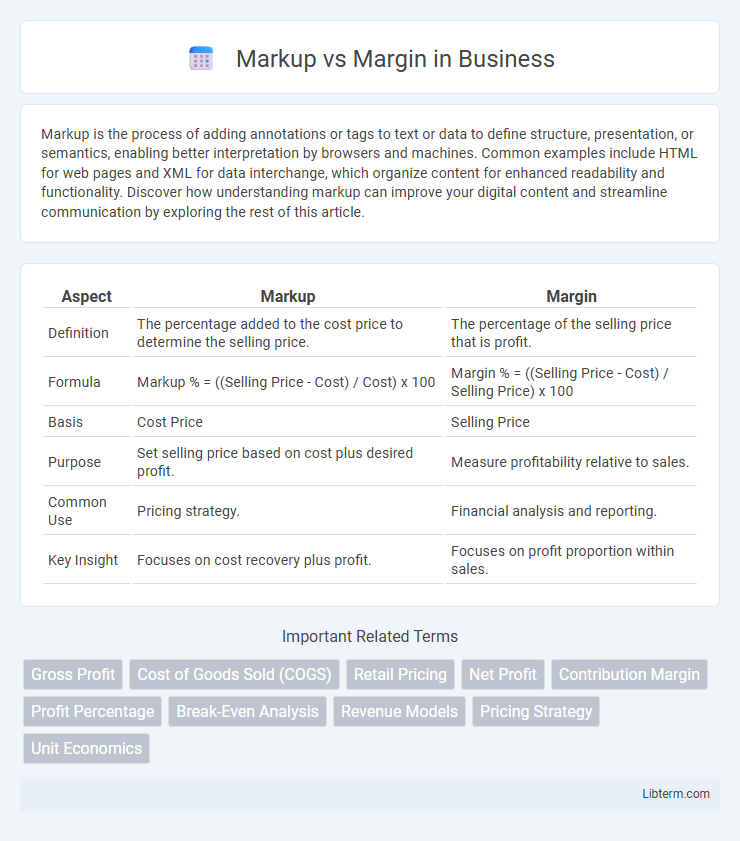 Markup vs Margin in Business

Markup is the process of adding annotations or tags to text or data to define structure, presentation, or semantics, enabling better interpretation by browsers and machines. Common examples include HTML for web pages and XML for data interchange, which organize content for enhanced readability and functionality. Discover how understanding markup can improve your digital content and streamline communication by exploring the rest of this article.

| Aspect | Markup | Margin |
|---|---|---|
| Definition | The percentage added to the cost price to determine the selling price. | The percentage of the selling price that is profit. |
| Formula | Markup % = ((Selling Price - Cost) / Cost) x 100 | Margin % = ((Selling Price - Cost) / Selling Price) x 100 |
| Basis | Cost Price | Selling Price |
| Purpose | Set selling price based on cost plus desired profit. | Measure profitability relative to sales. |
| Common Use | Pricing strategy. | Financial analysis and reporting. |
| Key Insight | Focuses on cost recovery plus profit. | Focuses on profit proportion within sales. |

Important Related Terms

Gross Profit
Cost of Goods Sold (COGS)
Retail Pricing
Net Profit
Contribution Margin
Profit Percentage
Break-Even Analysis
Revenue Models
Pricing Strategy
Unit Economics

Libterm.com