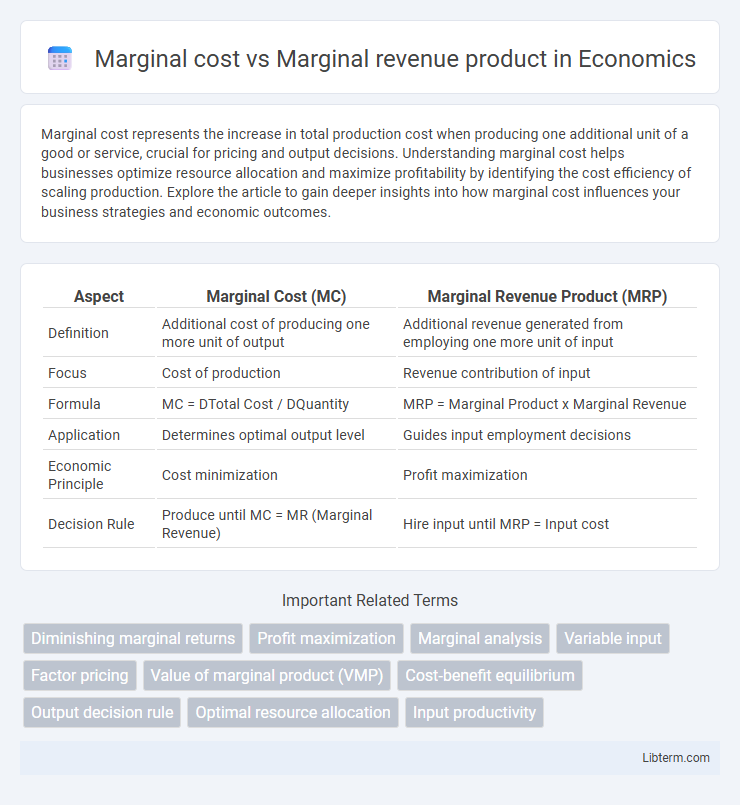 Marginal cost vs Marginal revenue product in Economics

Marginal cost represents the increase in total production cost when producing one additional unit of a good or service, crucial for pricing and output decisions. Understanding marginal cost helps businesses optimize resource allocation and maximize profitability by identifying the cost efficiency of scaling production. Explore the article to gain deeper insights into how marginal cost influences your business strategies and economic outcomes.

| Aspect | Marginal Cost (MC) | Marginal Revenue Product (MRP) |
|---|---|---|
| Definition | Additional cost of producing one more unit of output | Additional revenue generated from employing one more unit of input |
| Focus | Cost of production | Revenue contribution of input |
| Formula | MC = DTotal Cost / DQuantity | MRP = Marginal Product x Marginal Revenue |
| Application | Determines optimal output level | Guides input employment decisions |
| Economic Principle | Cost minimization | Profit maximization |
| Decision Rule | Produce until MC = MR (Marginal Revenue) | Hire input until MRP = Input cost |

Important Related Terms

Diminishing marginal returns
Profit maximization
Marginal analysis
Variable input
Factor pricing
Value of marginal product (VMP)
Cost-benefit equilibrium
Output decision rule
Optimal resource allocation
Input productivity

Libterm.com