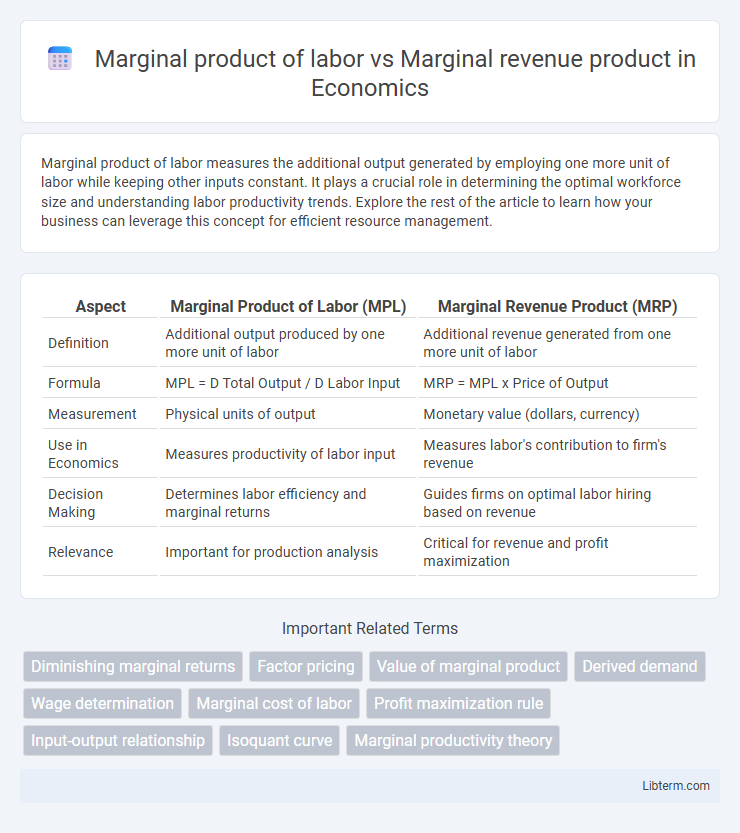 Marginal product of labor vs Marginal revenue product in Economics

Marginal product of labor measures the additional output generated by employing one more unit of labor while keeping other inputs constant. It plays a crucial role in determining the optimal workforce size and understanding labor productivity trends. Explore the rest of the article to learn how your business can leverage this concept for efficient resource management.

| Aspect | Marginal Product of Labor (MPL) | Marginal Revenue Product (MRP) |
|---|---|---|
| Definition | Additional output produced by one more unit of labor | Additional revenue generated from one more unit of labor |
| Formula | MPL = D Total Output / D Labor Input | MRP = MPL x Price of Output |
| Measurement | Physical units of output | Monetary value (dollars, currency) |
| Use in Economics | Measures productivity of labor input | Measures labor's contribution to firm's revenue |
| Decision Making | Determines labor efficiency and marginal returns | Guides firms on optimal labor hiring based on revenue |
| Relevance | Important for production analysis | Critical for revenue and profit maximization |

Important Related Terms

Diminishing marginal returns
Factor pricing
Value of marginal product
Derived demand
Wage determination
Marginal cost of labor
Profit maximization rule
Input-output relationship
Isoquant curve
Marginal productivity theory

Libterm.com