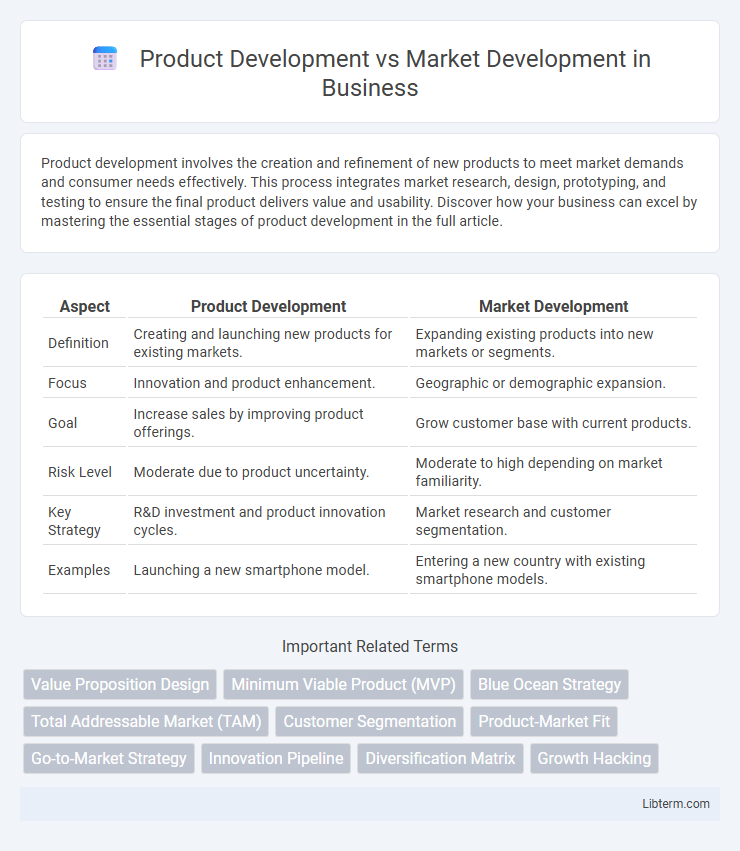 Product Development vs Market Development in Business

Product development involves the creation and refinement of new products to meet market demands and consumer needs effectively. This process integrates market research, design, prototyping, and testing to ensure the final product delivers value and usability. Discover how your business can excel by mastering the essential stages of product development in the full article.

| Aspect | Product Development | Market Development |
|---|---|---|
| Definition | Creating and launching new products for existing markets. | Expanding existing products into new markets or segments. |
| Focus | Innovation and product enhancement. | Geographic or demographic expansion. |
| Goal | Increase sales by improving product offerings. | Grow customer base with current products. |
| Risk Level | Moderate due to product uncertainty. | Moderate to high depending on market familiarity. |
| Key Strategy | R&D investment and product innovation cycles. | Market research and customer segmentation. |
| Examples | Launching a new smartphone model. | Entering a new country with existing smartphone models. |

Important Related Terms

Value Proposition Design
Minimum Viable Product (MVP)
Blue Ocean Strategy
Total Addressable Market (TAM)
Customer Segmentation
Product-Market Fit
Go-to-Market Strategy
Innovation Pipeline
Diversification Matrix
Growth Hacking

Libterm.com