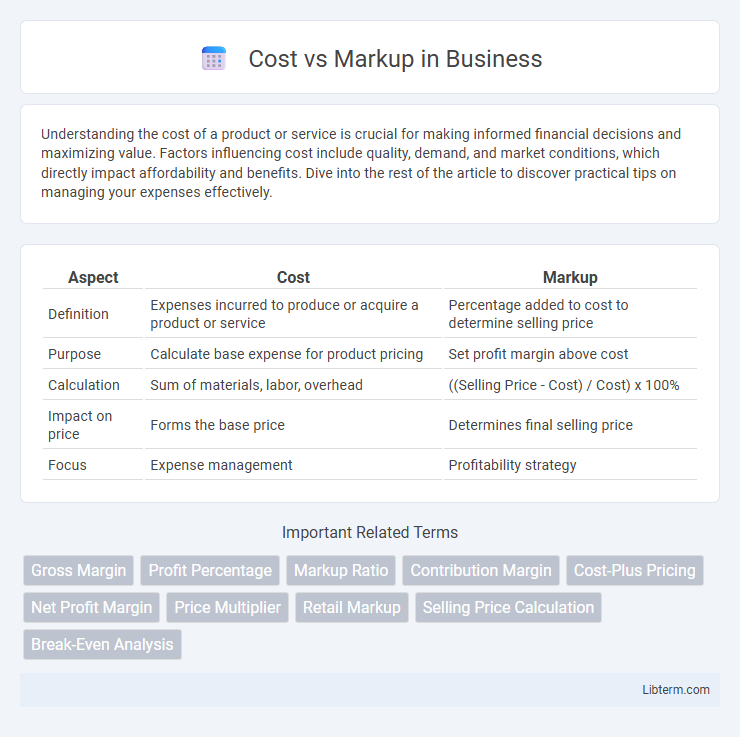 Cost vs Markup in Business

Understanding the cost of a product or service is crucial for making informed financial decisions and maximizing value. Factors influencing cost include quality, demand, and market conditions, which directly impact affordability and benefits. Dive into the rest of the article to discover practical tips on managing your expenses effectively.

| Aspect | Cost | Markup |
|---|---|---|
| Definition | Expenses incurred to produce or acquire a product or service | Percentage added to cost to determine selling price |
| Purpose | Calculate base expense for product pricing | Set profit margin above cost |
| Calculation | Sum of materials, labor, overhead | ((Selling Price - Cost) / Cost) x 100% |
| Impact on price | Forms the base price | Determines final selling price |
| Focus | Expense management | Profitability strategy |

Important Related Terms

Gross Margin
Profit Percentage
Markup Ratio
Contribution Margin
Cost-Plus Pricing
Net Profit Margin
Price Multiplier
Retail Markup
Selling Price Calculation
Break-Even Analysis

Libterm.com