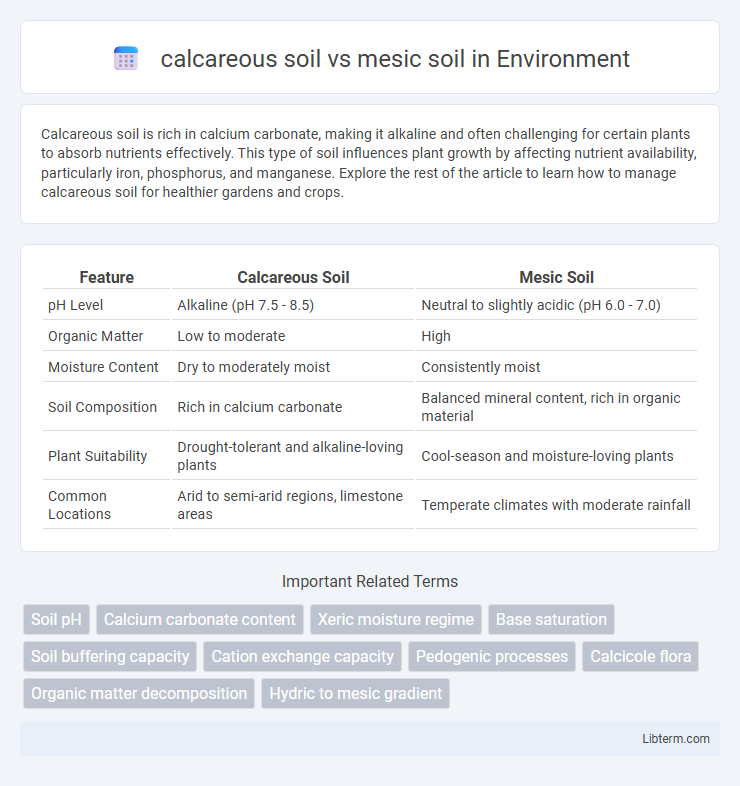 calcareous soil vs mesic soil in Environment

Calcareous soil is rich in calcium carbonate, making it alkaline and often challenging for certain plants to absorb nutrients effectively. This type of soil influences plant growth by affecting nutrient availability, particularly iron, phosphorus, and manganese. Explore the rest of the article to learn how to manage calcareous soil for healthier gardens and crops.

| Feature | Calcareous Soil | Mesic Soil |
|---|---|---|
| pH Level | Alkaline (pH 7.5 - 8.5) | Neutral to slightly acidic (pH 6.0 - 7.0) |
| Organic Matter | Low to moderate | High |
| Moisture Content | Dry to moderately moist | Consistently moist |
| Soil Composition | Rich in calcium carbonate | Balanced mineral content, rich in organic material |
| Plant Suitability | Drought-tolerant and alkaline-loving plants | Cool-season and moisture-loving plants |
| Common Locations | Arid to semi-arid regions, limestone areas | Temperate climates with moderate rainfall |

Important Related Terms

Soil pH
Calcium carbonate content
Xeric moisture regime
Base saturation
Soil buffering capacity
Cation exchange capacity
Pedogenic processes
Calcicole flora
Organic matter decomposition
Hydric to mesic gradient

Libterm.com