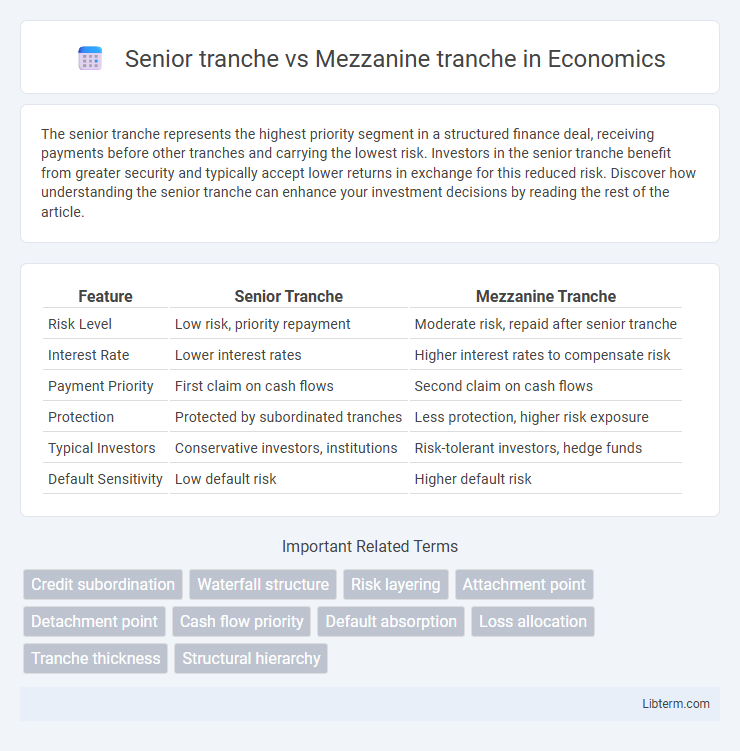 Senior tranche vs Mezzanine tranche in Economics

The senior tranche represents the highest priority segment in a structured finance deal, receiving payments before other tranches and carrying the lowest risk. Investors in the senior tranche benefit from greater security and typically accept lower returns in exchange for this reduced risk. Discover how understanding the senior tranche can enhance your investment decisions by reading the rest of the article.

| Feature | Senior Tranche | Mezzanine Tranche |
|---|---|---|
| Risk Level | Low risk, priority repayment | Moderate risk, repaid after senior tranche |
| Interest Rate | Lower interest rates | Higher interest rates to compensate risk |
| Payment Priority | First claim on cash flows | Second claim on cash flows |
| Protection | Protected by subordinated tranches | Less protection, higher risk exposure |
| Typical Investors | Conservative investors, institutions | Risk-tolerant investors, hedge funds |
| Default Sensitivity | Low default risk | Higher default risk |

Important Related Terms

Credit subordination
Waterfall structure
Risk layering
Attachment point
Detachment point
Cash flow priority
Default absorption
Loss allocation
Tranche thickness
Structural hierarchy

Libterm.com