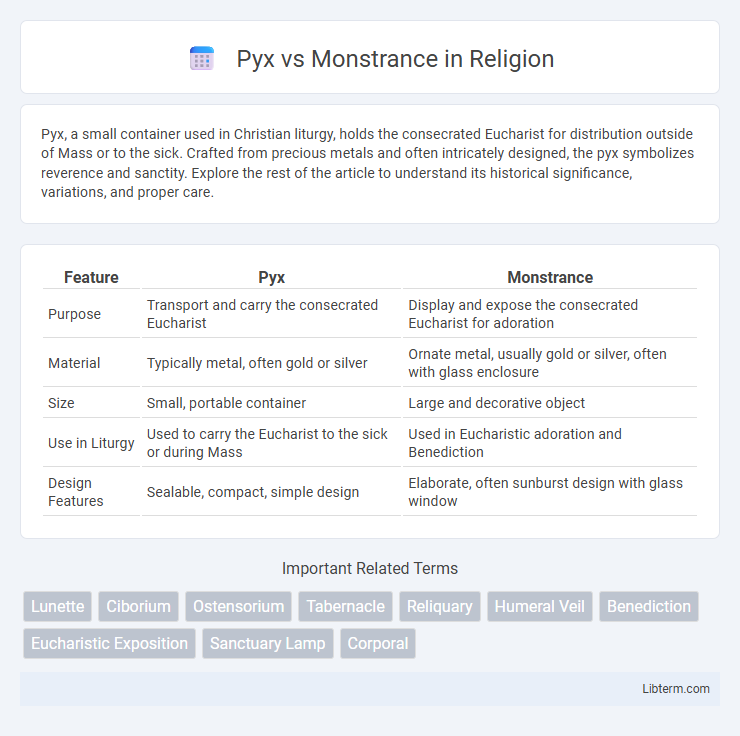 Pyx vs Monstrance in Religion

Pyx, a small container used in Christian liturgy, holds the consecrated Eucharist for distribution outside of Mass or to the sick. Crafted from precious metals and often intricately designed, the pyx symbolizes reverence and sanctity. Explore the rest of the article to understand its historical significance, variations, and proper care.

| Feature | Pyx | Monstrance |
|---|---|---|
| Purpose | Transport and carry the consecrated Eucharist | Display and expose the consecrated Eucharist for adoration |
| Material | Typically metal, often gold or silver | Ornate metal, usually gold or silver, often with glass enclosure |
| Size | Small, portable container | Large and decorative object |
| Use in Liturgy | Used to carry the Eucharist to the sick or during Mass | Used in Eucharistic adoration and Benediction |
| Design Features | Sealable, compact, simple design | Elaborate, often sunburst design with glass window |

Important Related Terms

Lunette
Ciborium
Ostensorium
Tabernacle
Reliquary
Humeral Veil
Benediction
Eucharistic Exposition
Sanctuary Lamp
Corporal

Libterm.com