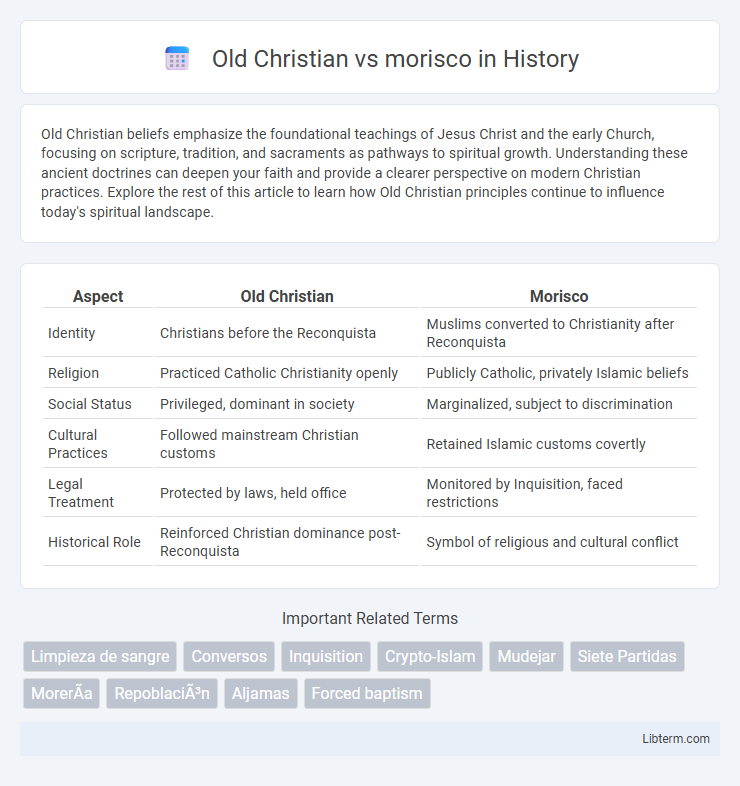 Old Christian vs morisco in History

Old Christian beliefs emphasize the foundational teachings of Jesus Christ and the early Church, focusing on scripture, tradition, and sacraments as pathways to spiritual growth. Understanding these ancient doctrines can deepen your faith and provide a clearer perspective on modern Christian practices. Explore the rest of this article to learn how Old Christian principles continue to influence today's spiritual landscape.

| Aspect | Old Christian | Morisco |
|---|---|---|
| Identity | Christians before the Reconquista | Muslims converted to Christianity after Reconquista |
| Religion | Practiced Catholic Christianity openly | Publicly Catholic, privately Islamic beliefs |
| Social Status | Privileged, dominant in society | Marginalized, subject to discrimination |
| Cultural Practices | Followed mainstream Christian customs | Retained Islamic customs covertly |
| Legal Treatment | Protected by laws, held office | Monitored by Inquisition, faced restrictions |
| Historical Role | Reinforced Christian dominance post-Reconquista | Symbol of religious and cultural conflict |

Important Related Terms

Limpieza de sangre Conversos Inquisition Crypto-Islam Mudejar Siete Partidas MorerÃa RepoblaciÃ³n Aljamas Forced baptism

Libterm.com