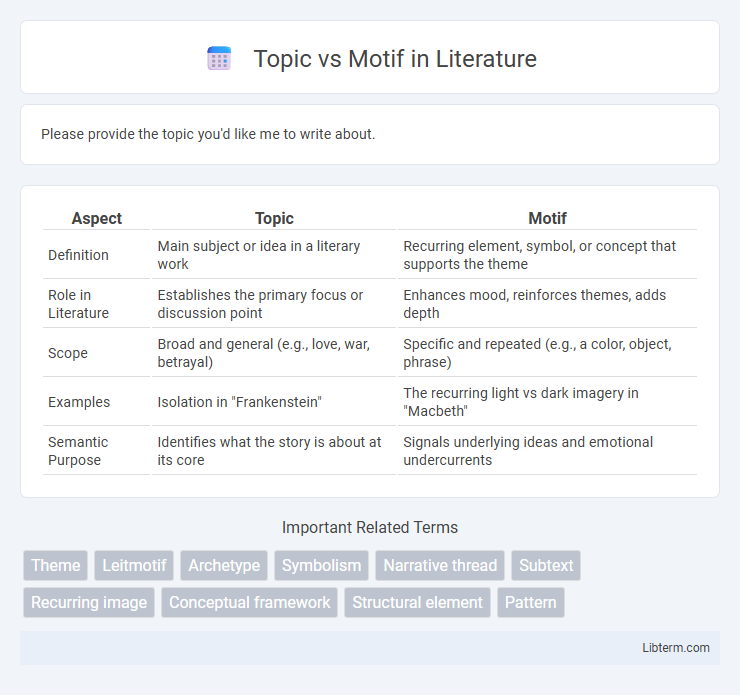 Topic vs Motif in Literature

Please provide the topic you'd like me to write about.

| Aspect | Topic | Motif |
|---|---|---|
| Definition | Main subject or idea in a literary work | Recurring element, symbol, or concept that supports the theme |
| Role in Literature | Establishes the primary focus or discussion point | Enhances mood, reinforces themes, adds depth |
| Scope | Broad and general (e.g., love, war, betrayal) | Specific and repeated (e.g., a color, object, phrase) |
| Examples | Isolation in "Frankenstein" | The recurring light vs dark imagery in "Macbeth" |
| Semantic Purpose | Identifies what the story is about at its core | Signals underlying ideas and emotional undercurrents |

Important Related Terms

Theme Leitmotif Archetype Symbolism Narrative thread Subtext Recurring image Conceptual framework Structural element Pattern

Libterm.com