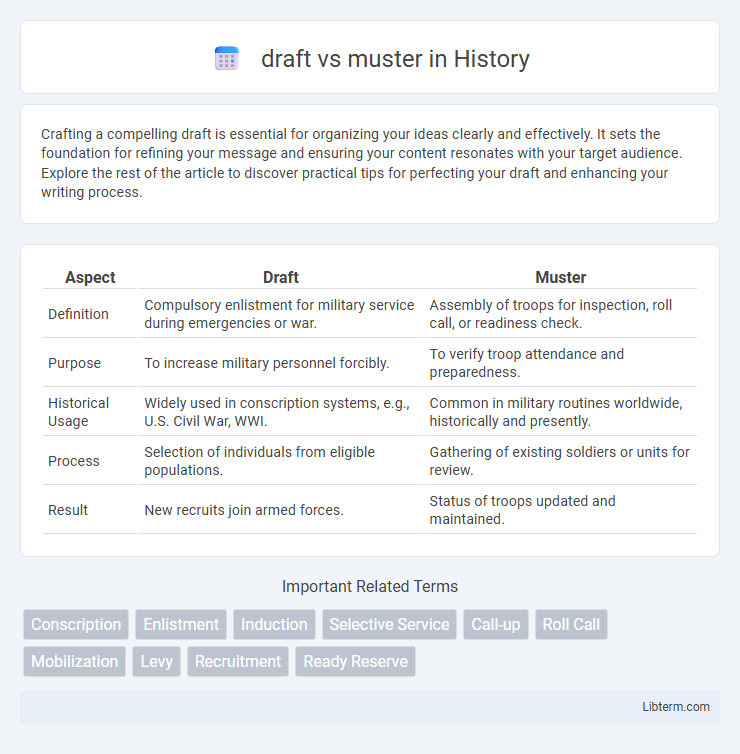 draft vs muster in History

Crafting a compelling draft is essential for organizing your ideas clearly and effectively. It sets the foundation for refining your message and ensuring your content resonates with your target audience. Explore the rest of the article to discover practical tips for perfecting your draft and enhancing your writing process.

| Aspect | Draft | Muster |
|---|---|---|
| Definition | Compulsory enlistment for military service during emergencies or war. | Assembly of troops for inspection, roll call, or readiness check. |
| Purpose | To increase military personnel forcibly. | To verify troop attendance and preparedness. |
| Historical Usage | Widely used in conscription systems, e.g., U.S. Civil War, WWI. | Common in military routines worldwide, historically and presently. |
| Process | Selection of individuals from eligible populations. | Gathering of existing soldiers or units for review. |
| Result | New recruits join armed forces. | Status of troops updated and maintained. |

Important Related Terms

Conscription Enlistment Induction Selective Service Call-up Roll Call Mobilization Levy Recruitment Ready Reserve

Libterm.com