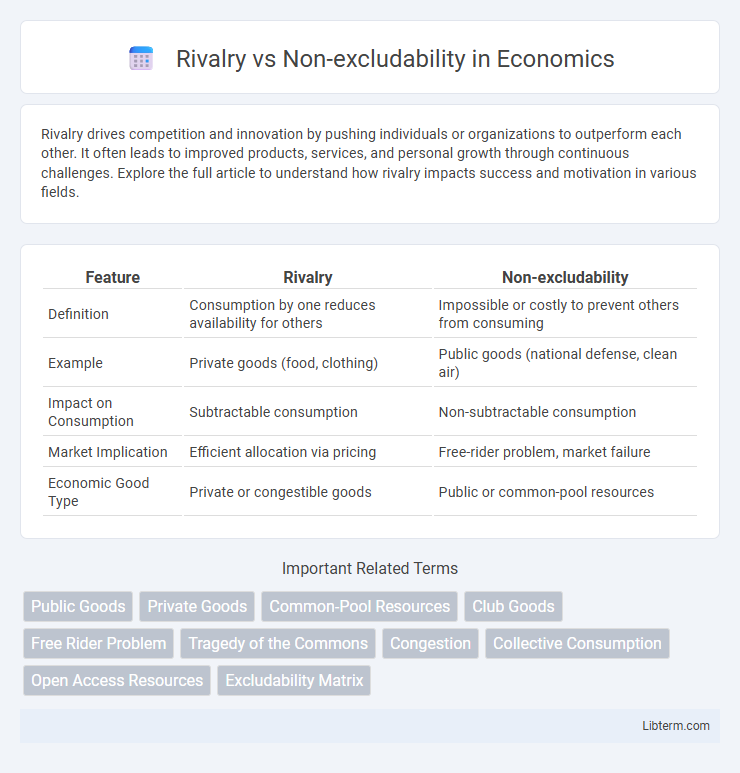 Rivalry vs Non-excludability in Economics

Rivalry drives competition and innovation by pushing individuals or organizations to outperform each other. It often leads to improved products, services, and personal growth through continuous challenges. Explore the full article to understand how rivalry impacts success and motivation in various fields.

| Feature | Rivalry | Non-excludability |
|---|---|---|
| Definition | Consumption by one reduces availability for others | Impossible or costly to prevent others from consuming |
| Example | Private goods (food, clothing) | Public goods (national defense, clean air) |
| Impact on Consumption | Subtractable consumption | Non-subtractable consumption |
| Market Implication | Efficient allocation via pricing | Free-rider problem, market failure |
| Economic Good Type | Private or congestible goods | Public or common-pool resources |

Important Related Terms

Public Goods
Private Goods
Common-Pool Resources
Club Goods
Free Rider Problem
Tragedy of the Commons
Congestion
Collective Consumption
Open Access Resources
Excludability Matrix

Libterm.com