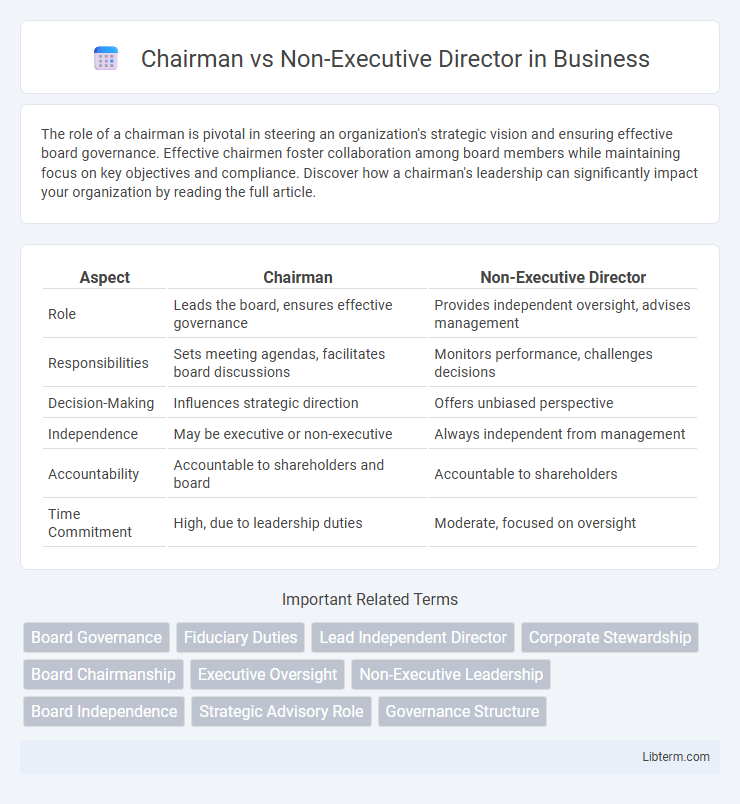 Chairman vs Non-Executive Director in Business

The role of a chairman is pivotal in steering an organization's strategic vision and ensuring effective board governance. Effective chairmen foster collaboration among board members while maintaining focus on key objectives and compliance. Discover how a chairman's leadership can significantly impact your organization by reading the full article.

| Aspect | Chairman | Non-Executive Director |
|---|---|---|
| Role | Leads the board, ensures effective governance | Provides independent oversight, advises management |
| Responsibilities | Sets meeting agendas, facilitates board discussions | Monitors performance, challenges decisions |
| Decision-Making | Influences strategic direction | Offers unbiased perspective |
| Independence | May be executive or non-executive | Always independent from management |
| Accountability | Accountable to shareholders and board | Accountable to shareholders |
| Time Commitment | High, due to leadership duties | Moderate, focused on oversight |

Important Related Terms

Board Governance
Fiduciary Duties
Lead Independent Director
Corporate Stewardship
Board Chairmanship
Executive Oversight
Non-Executive Leadership
Board Independence
Strategic Advisory Role
Governance Structure

Libterm.com