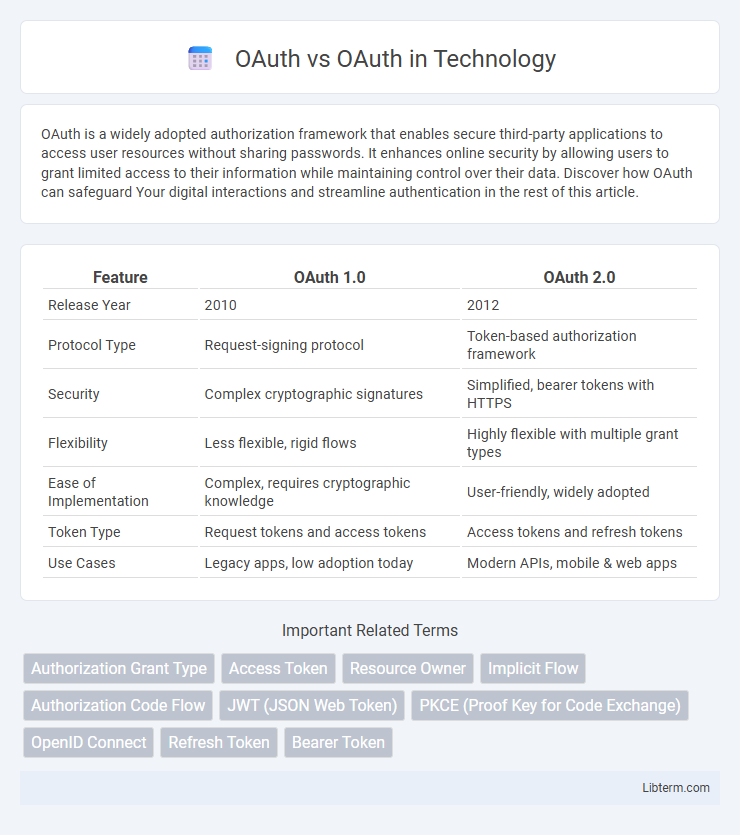 OAuth vs OAuth in Technology

OAuth is a widely adopted authorization framework that enables secure third-party applications to access user resources without sharing passwords. It enhances online security by allowing users to grant limited access to their information while maintaining control over their data. Discover how OAuth can safeguard Your digital interactions and streamline authentication in the rest of this article.

| Feature | OAuth 1.0 | OAuth 2.0 |
|---|---|---|
| Release Year | 2010 | 2012 |
| Protocol Type | Request-signing protocol | Token-based authorization framework |
| Security | Complex cryptographic signatures | Simplified, bearer tokens with HTTPS |
| Flexibility | Less flexible, rigid flows | Highly flexible with multiple grant types |
| Ease of Implementation | Complex, requires cryptographic knowledge | User-friendly, widely adopted |
| Token Type | Request tokens and access tokens | Access tokens and refresh tokens |
| Use Cases | Legacy apps, low adoption today | Modern APIs, mobile & web apps |

Important Related Terms

Authorization Grant Type
Access Token
Resource Owner
Implicit Flow
Authorization Code Flow
JWT (JSON Web Token)
PKCE (Proof Key for Code Exchange)
OpenID Connect
Refresh Token
Bearer Token

Libterm.com