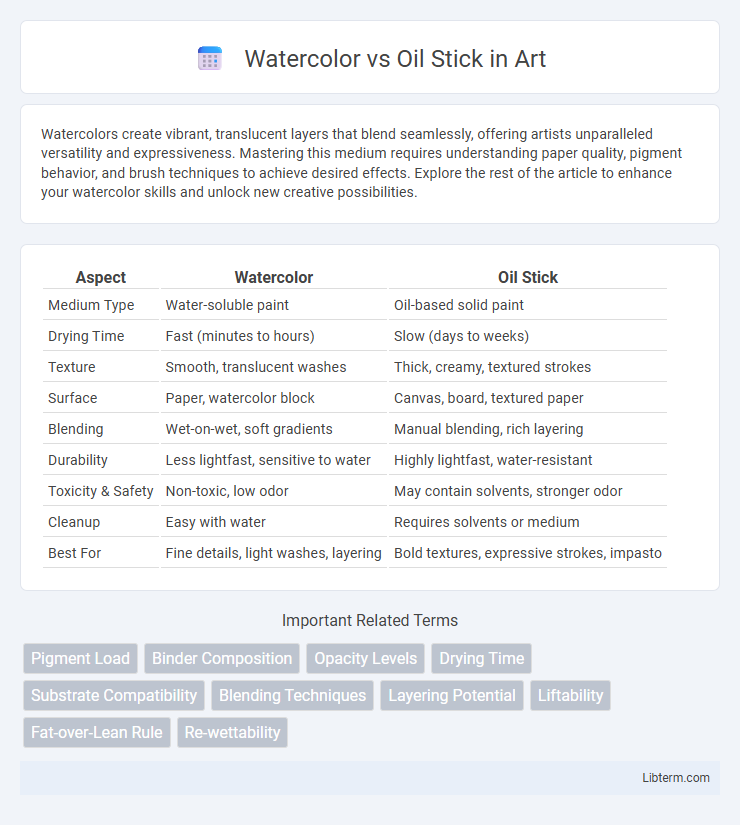 Watercolor vs Oil Stick in Art

Watercolors create vibrant, translucent layers that blend seamlessly, offering artists unparalleled versatility and expressiveness. Mastering this medium requires understanding paper quality, pigment behavior, and brush techniques to achieve desired effects. Explore the rest of the article to enhance your watercolor skills and unlock new creative possibilities.

| Aspect | Watercolor | Oil Stick |
|---|---|---|
| Medium Type | Water-soluble paint | Oil-based solid paint |
| Drying Time | Fast (minutes to hours) | Slow (days to weeks) |
| Texture | Smooth, translucent washes | Thick, creamy, textured strokes |
| Surface | Paper, watercolor block | Canvas, board, textured paper |
| Blending | Wet-on-wet, soft gradients | Manual blending, rich layering |
| Durability | Less lightfast, sensitive to water | Highly lightfast, water-resistant |
| Toxicity & Safety | Non-toxic, low odor | May contain solvents, stronger odor |
| Cleanup | Easy with water | Requires solvents or medium |
| Best For | Fine details, light washes, layering | Bold textures, expressive strokes, impasto |

Important Related Terms

Pigment Load
Binder Composition
Opacity Levels
Drying Time
Substrate Compatibility
Blending Techniques
Layering Potential
Liftability
Fat-over-Lean Rule
Re-wettability

Libterm.com