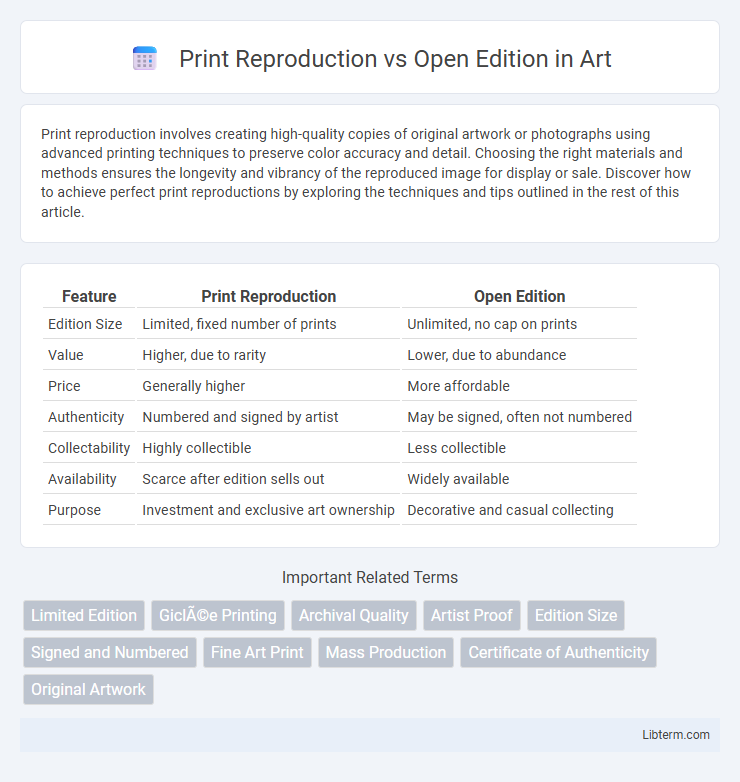 Print Reproduction vs Open Edition in Art

Print reproduction involves creating high-quality copies of original artwork or photographs using advanced printing techniques to preserve color accuracy and detail. Choosing the right materials and methods ensures the longevity and vibrancy of the reproduced image for display or sale. Discover how to achieve perfect print reproductions by exploring the techniques and tips outlined in the rest of this article.

| Feature | Print Reproduction | Open Edition |
|---|---|---|
| Edition Size | Limited, fixed number of prints | Unlimited, no cap on prints |
| Value | Higher, due to rarity | Lower, due to abundance |
| Price | Generally higher | More affordable |
| Authenticity | Numbered and signed by artist | May be signed, often not numbered |
| Collectability | Highly collectible | Less collectible |
| Availability | Scarce after edition sells out | Widely available |
| Purpose | Investment and exclusive art ownership | Decorative and casual collecting |

Important Related Terms

Limited Edition
GiclÃ©e Printing
Archival Quality
Artist Proof
Edition Size
Signed and Numbered
Fine Art Print
Mass Production
Certificate of Authenticity
Original Artwork

Libterm.com