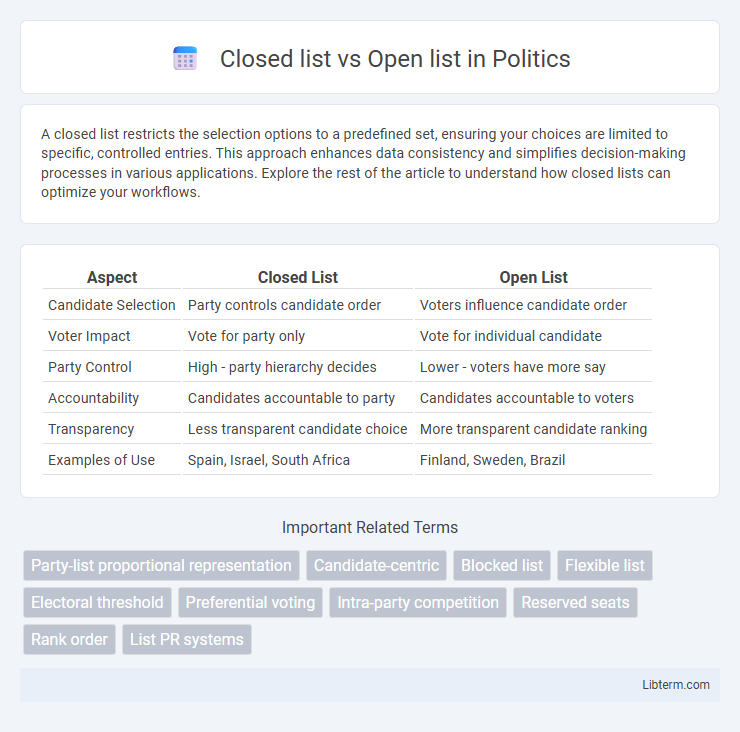 Closed list vs Open list in Politics

A closed list restricts the selection options to a predefined set, ensuring your choices are limited to specific, controlled entries. This approach enhances data consistency and simplifies decision-making processes in various applications. Explore the rest of the article to understand how closed lists can optimize your workflows.

| Aspect | Closed List | Open List |
|---|---|---|
| Candidate Selection | Party controls candidate order | Voters influence candidate order |
| Voter Impact | Vote for party only | Vote for individual candidate |
| Party Control | High - party hierarchy decides | Lower - voters have more say |
| Accountability | Candidates accountable to party | Candidates accountable to voters |
| Transparency | Less transparent candidate choice | More transparent candidate ranking |
| Examples of Use | Spain, Israel, South Africa | Finland, Sweden, Brazil |

Important Related Terms

Party-list proportional representation
Candidate-centric
Blocked list
Flexible list
Electoral threshold
Preferential voting
Intra-party competition
Reserved seats
Rank order
List PR systems

Libterm.com