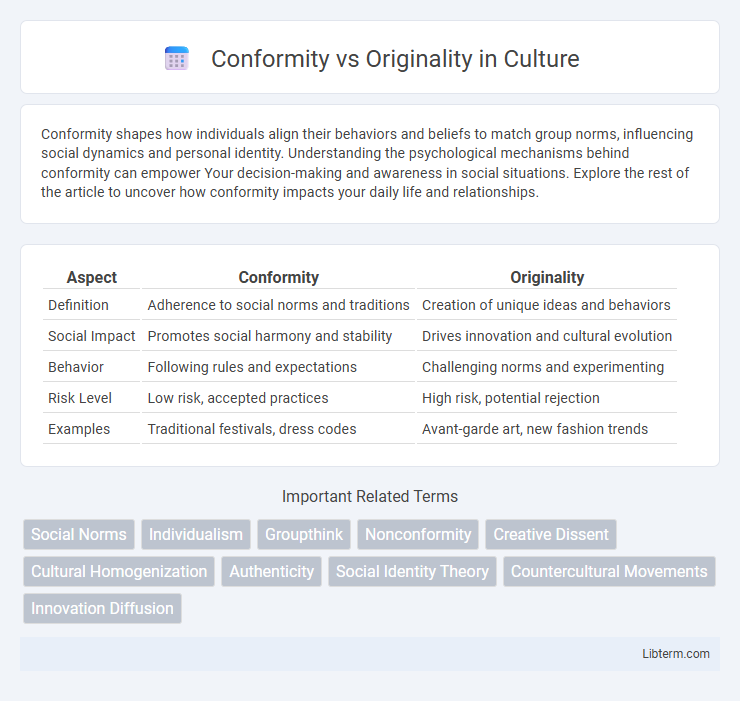 Conformity vs Originality in Culture

Conformity shapes how individuals align their behaviors and beliefs to match group norms, influencing social dynamics and personal identity. Understanding the psychological mechanisms behind conformity can empower Your decision-making and awareness in social situations. Explore the rest of the article to uncover how conformity impacts your daily life and relationships.

| Aspect | Conformity | Originality |
|---|---|---|
| Definition | Adherence to social norms and traditions | Creation of unique ideas and behaviors |
| Social Impact | Promotes social harmony and stability | Drives innovation and cultural evolution |
| Behavior | Following rules and expectations | Challenging norms and experimenting |
| Risk Level | Low risk, accepted practices | High risk, potential rejection |
| Examples | Traditional festivals, dress codes | Avant-garde art, new fashion trends |

Important Related Terms

Social Norms
Individualism
Groupthink
Nonconformity
Creative Dissent
Cultural Homogenization
Authenticity
Social Identity Theory
Countercultural Movements
Innovation Diffusion

Libterm.com