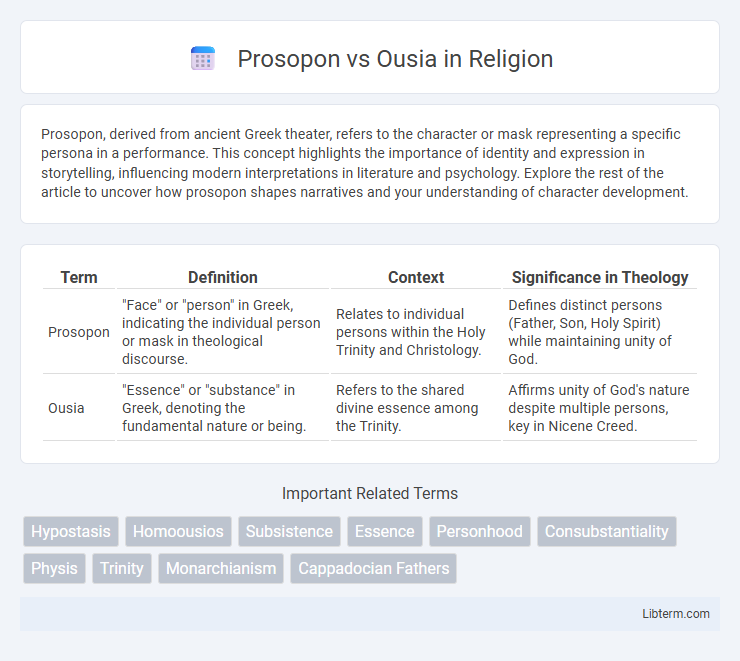 Prosopon vs Ousia in Religion

Prosopon, derived from ancient Greek theater, refers to the character or mask representing a specific persona in a performance. This concept highlights the importance of identity and expression in storytelling, influencing modern interpretations in literature and psychology. Explore the rest of the article to uncover how prosopon shapes narratives and your understanding of character development.

| Term | Definition | Context | Significance in Theology |
|---|---|---|---|
| Prosopon | "Face" or "person" in Greek, indicating the individual person or mask in theological discourse. | Relates to individual persons within the Holy Trinity and Christology. | Defines distinct persons (Father, Son, Holy Spirit) while maintaining unity of God. |
| Ousia | "Essence" or "substance" in Greek, denoting the fundamental nature or being. | Refers to the shared divine essence among the Trinity. | Affirms unity of God's nature despite multiple persons, key in Nicene Creed. |

Important Related Terms

Hypostasis Homoousios Subsistence Essence Personhood Consubstantiality Physis Trinity Monarchianism Cappadocian Fathers

Libterm.com