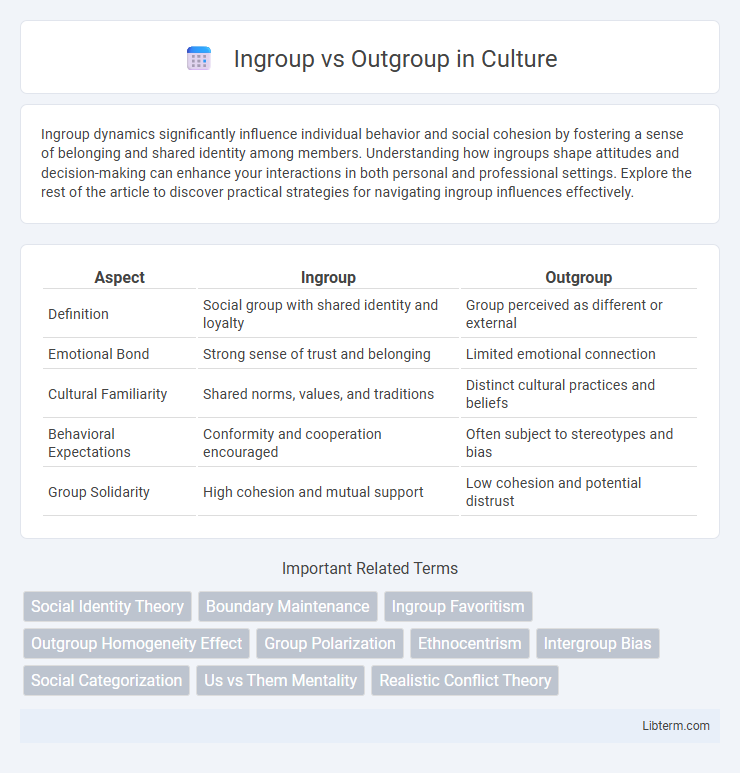 Ingroup vs Outgroup in Culture

Ingroup dynamics significantly influence individual behavior and social cohesion by fostering a sense of belonging and shared identity among members. Understanding how ingroups shape attitudes and decision-making can enhance your interactions in both personal and professional settings. Explore the rest of the article to discover practical strategies for navigating ingroup influences effectively.

| Aspect | Ingroup | Outgroup |
|---|---|---|
| Definition | Social group with shared identity and loyalty | Group perceived as different or external |
| Emotional Bond | Strong sense of trust and belonging | Limited emotional connection |
| Cultural Familiarity | Shared norms, values, and traditions | Distinct cultural practices and beliefs |
| Behavioral Expectations | Conformity and cooperation encouraged | Often subject to stereotypes and bias |
| Group Solidarity | High cohesion and mutual support | Low cohesion and potential distrust |

Important Related Terms

Social Identity Theory
Boundary Maintenance
Ingroup Favoritism
Outgroup Homogeneity Effect
Group Polarization
Ethnocentrism
Intergroup Bias
Social Categorization
Us vs Them Mentality
Realistic Conflict Theory

Libterm.com