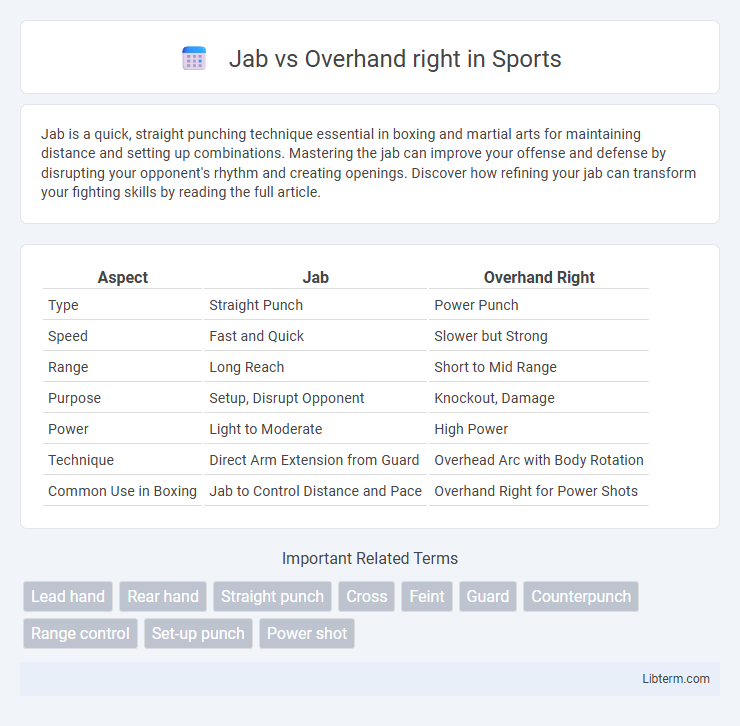 Jab vs Overhand right in Sports

Jab is a quick, straight punching technique essential in boxing and martial arts for maintaining distance and setting up combinations. Mastering the jab can improve your offense and defense by disrupting your opponent's rhythm and creating openings. Discover how refining your jab can transform your fighting skills by reading the full article.

| Aspect | Jab | Overhand Right |
|---|---|---|
| Type | Straight Punch | Power Punch |
| Speed | Fast and Quick | Slower but Strong |
| Range | Long Reach | Short to Mid Range |
| Purpose | Setup, Disrupt Opponent | Knockout, Damage |
| Power | Light to Moderate | High Power |
| Technique | Direct Arm Extension from Guard | Overhead Arc with Body Rotation |
| Common Use in Boxing | Jab to Control Distance and Pace | Overhand Right for Power Shots |

Important Related Terms

Lead hand Rear hand Straight punch Cross Feint Guard Counterpunch Range control Set-up punch Power shot

Libterm.com