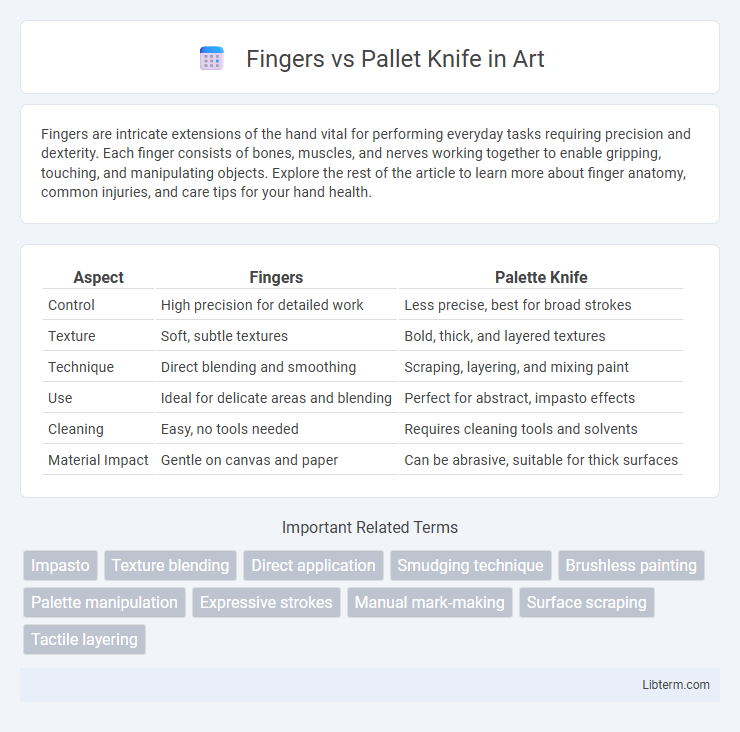 Fingers vs Pallet Knife in Art

Fingers are intricate extensions of the hand vital for performing everyday tasks requiring precision and dexterity. Each finger consists of bones, muscles, and nerves working together to enable gripping, touching, and manipulating objects. Explore the rest of the article to learn more about finger anatomy, common injuries, and care tips for your hand health.

| Aspect | Fingers | Palette Knife |
|---|---|---|
| Control | High precision for detailed work | Less precise, best for broad strokes |
| Texture | Soft, subtle textures | Bold, thick, and layered textures |
| Technique | Direct blending and smoothing | Scraping, layering, and mixing paint |
| Use | Ideal for delicate areas and blending | Perfect for abstract, impasto effects |
| Cleaning | Easy, no tools needed | Requires cleaning tools and solvents |
| Material Impact | Gentle on canvas and paper | Can be abrasive, suitable for thick surfaces |

Important Related Terms

Impasto
Texture blending
Direct application
Smudging technique
Brushless painting
Palette manipulation
Expressive strokes
Manual mark-making
Surface scraping
Tactile layering

Libterm.com