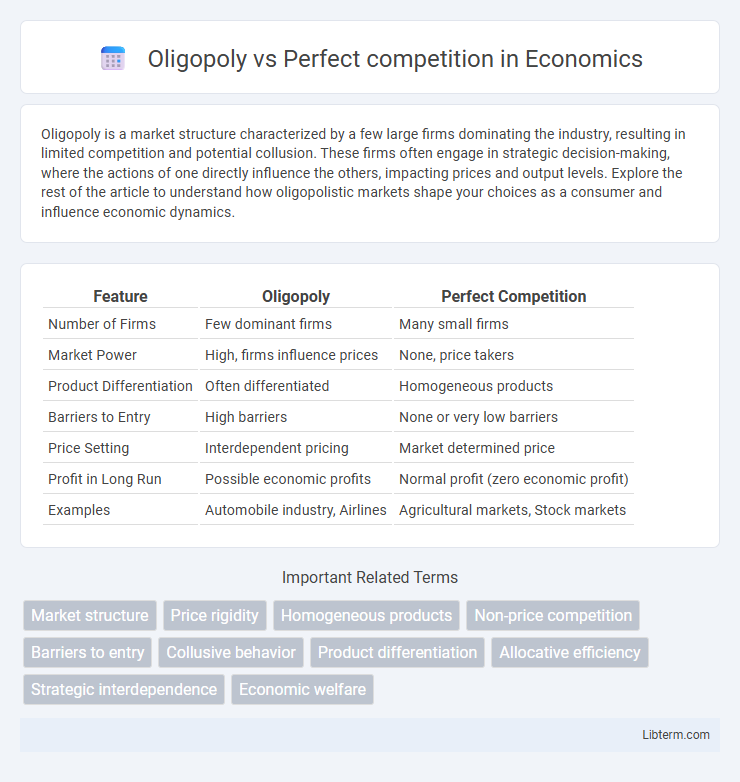 Oligopoly vs Perfect competition in Economics

Oligopoly is a market structure characterized by a few large firms dominating the industry, resulting in limited competition and potential collusion. These firms often engage in strategic decision-making, where the actions of one directly influence the others, impacting prices and output levels. Explore the rest of the article to understand how oligopolistic markets shape your choices as a consumer and influence economic dynamics.

| Feature | Oligopoly | Perfect Competition |
|---|---|---|
| Number of Firms | Few dominant firms | Many small firms |
| Market Power | High, firms influence prices | None, price takers |
| Product Differentiation | Often differentiated | Homogeneous products |
| Barriers to Entry | High barriers | None or very low barriers |
| Price Setting | Interdependent pricing | Market determined price |
| Profit in Long Run | Possible economic profits | Normal profit (zero economic profit) |
| Examples | Automobile industry, Airlines | Agricultural markets, Stock markets |

Important Related Terms

Market structure
Price rigidity
Homogeneous products
Non-price competition
Barriers to entry
Collusive behavior
Product differentiation
Allocative efficiency
Strategic interdependence
Economic welfare

Libterm.com