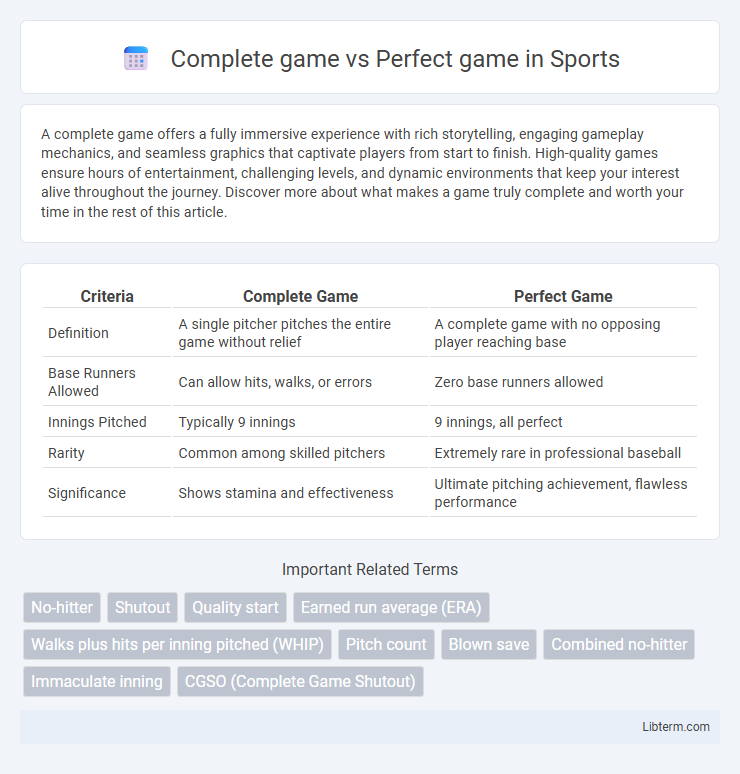 Complete game vs Perfect game in Sports

A complete game offers a fully immersive experience with rich storytelling, engaging gameplay mechanics, and seamless graphics that captivate players from start to finish. High-quality games ensure hours of entertainment, challenging levels, and dynamic environments that keep your interest alive throughout the journey. Discover more about what makes a game truly complete and worth your time in the rest of this article.

| Criteria | Complete Game | Perfect Game |
|---|---|---|
| Definition | A single pitcher pitches the entire game without relief | A complete game with no opposing player reaching base |
| Base Runners Allowed | Can allow hits, walks, or errors | Zero base runners allowed |
| Innings Pitched | Typically 9 innings | 9 innings, all perfect |
| Rarity | Common among skilled pitchers | Extremely rare in professional baseball |
| Significance | Shows stamina and effectiveness | Ultimate pitching achievement, flawless performance |

Important Related Terms

No-hitter
Shutout
Quality start
Earned run average (ERA)
Walks plus hits per inning pitched (WHIP)
Pitch count
Blown save
Combined no-hitter
Immaculate inning
CGSO (Complete Game Shutout)

Libterm.com