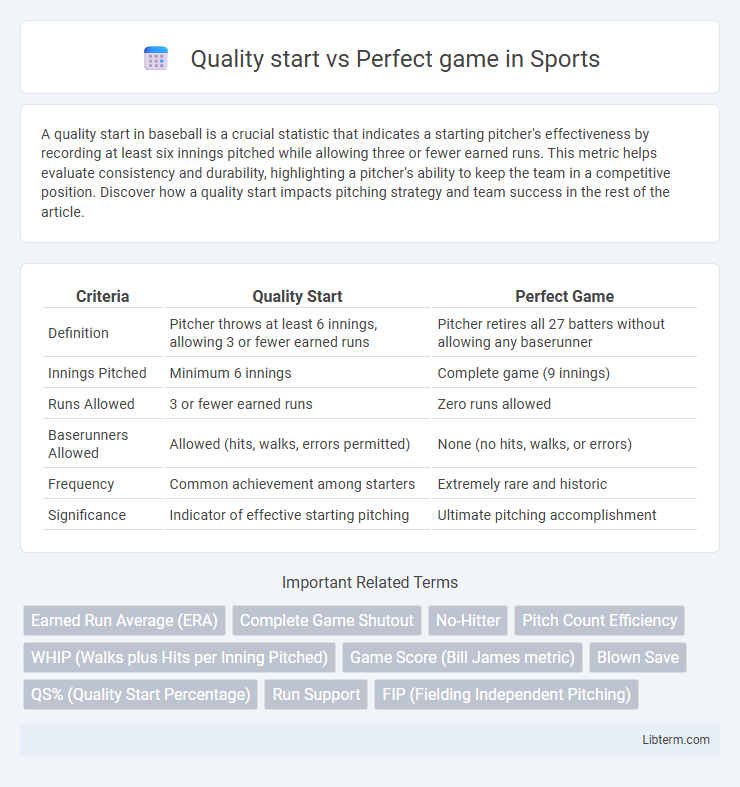 Quality start vs Perfect game in Sports

A quality start in baseball is a crucial statistic that indicates a starting pitcher's effectiveness by recording at least six innings pitched while allowing three or fewer earned runs. This metric helps evaluate consistency and durability, highlighting a pitcher's ability to keep the team in a competitive position. Discover how a quality start impacts pitching strategy and team success in the rest of the article.

| Criteria | Quality Start | Perfect Game |
|---|---|---|
| Definition | Pitcher throws at least 6 innings, allowing 3 or fewer earned runs | Pitcher retires all 27 batters without allowing any baserunner |
| Innings Pitched | Minimum 6 innings | Complete game (9 innings) |
| Runs Allowed | 3 or fewer earned runs | Zero runs allowed |
| Baserunners Allowed | Allowed (hits, walks, errors permitted) | None (no hits, walks, or errors) |
| Frequency | Common achievement among starters | Extremely rare and historic |
| Significance | Indicator of effective starting pitching | Ultimate pitching accomplishment |

Important Related Terms

Earned Run Average (ERA)
Complete Game Shutout
No-Hitter
Pitch Count Efficiency
WHIP (Walks plus Hits per Inning Pitched)
Game Score (Bill James metric)
Blown Save
QS% (Quality Start Percentage)
Run Support
FIP (Fielding Independent Pitching)

Libterm.com