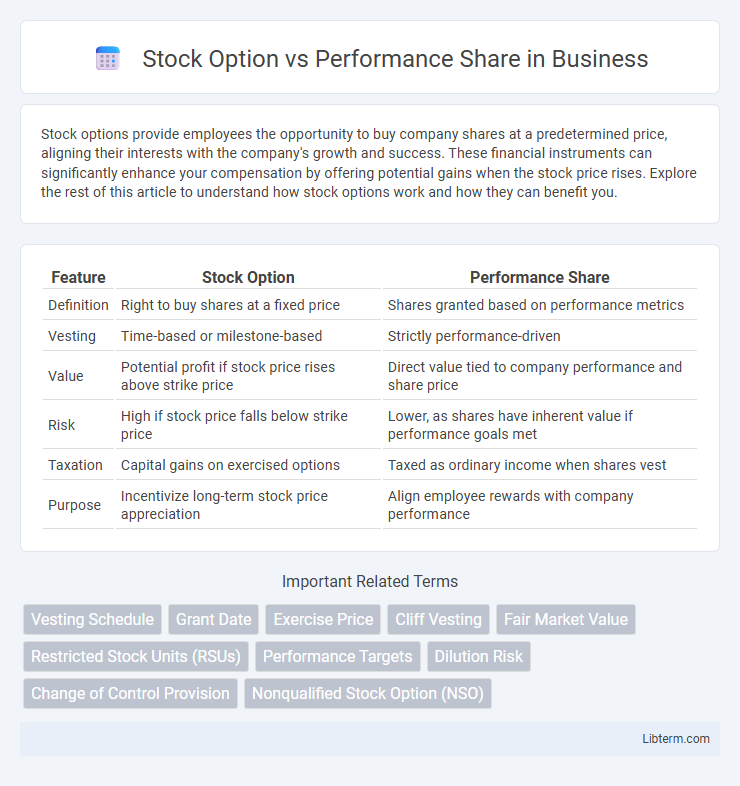 Stock Option vs Performance Share in Business

Stock options provide employees the opportunity to buy company shares at a predetermined price, aligning their interests with the company's growth and success. These financial instruments can significantly enhance your compensation by offering potential gains when the stock price rises. Explore the rest of this article to understand how stock options work and how they can benefit you.

| Feature | Stock Option | Performance Share |
|---|---|---|
| Definition | Right to buy shares at a fixed price | Shares granted based on performance metrics |
| Vesting | Time-based or milestone-based | Strictly performance-driven |
| Value | Potential profit if stock price rises above strike price | Direct value tied to company performance and share price |
| Risk | High if stock price falls below strike price | Lower, as shares have inherent value if performance goals met |
| Taxation | Capital gains on exercised options | Taxed as ordinary income when shares vest |
| Purpose | Incentivize long-term stock price appreciation | Align employee rewards with company performance |

Important Related Terms

Vesting Schedule
Grant Date
Exercise Price
Cliff Vesting
Fair Market Value
Restricted Stock Units (RSUs)
Performance Targets
Dilution Risk
Change of Control Provision
Nonqualified Stock Option (NSO)

Libterm.com