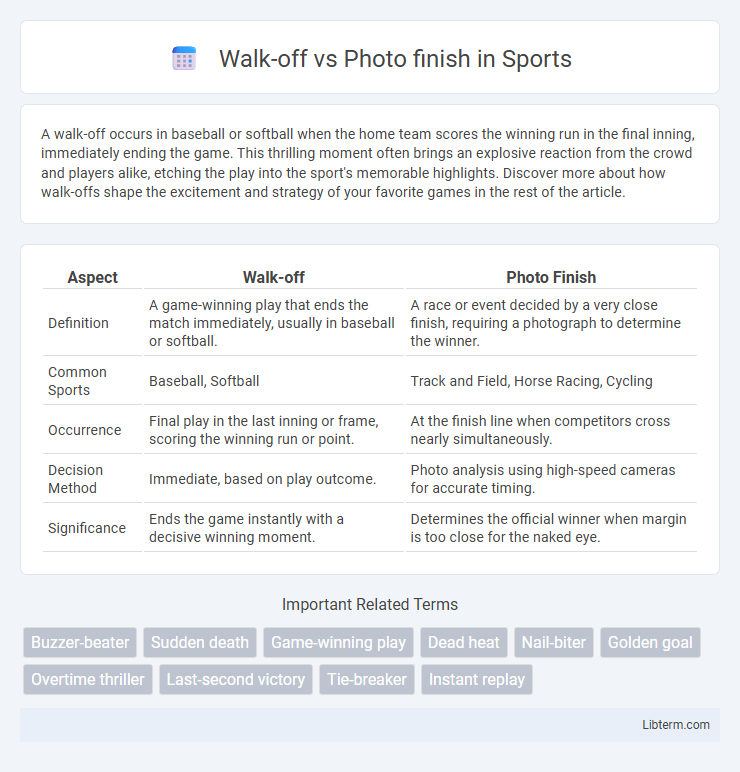 Walk-off vs Photo finish in Sports

A walk-off occurs in baseball or softball when the home team scores the winning run in the final inning, immediately ending the game. This thrilling moment often brings an explosive reaction from the crowd and players alike, etching the play into the sport's memorable highlights. Discover more about how walk-offs shape the excitement and strategy of your favorite games in the rest of the article.

| Aspect | Walk-off | Photo Finish |
|---|---|---|
| Definition | A game-winning play that ends the match immediately, usually in baseball or softball. | A race or event decided by a very close finish, requiring a photograph to determine the winner. |
| Common Sports | Baseball, Softball | Track and Field, Horse Racing, Cycling |
| Occurrence | Final play in the last inning or frame, scoring the winning run or point. | At the finish line when competitors cross nearly simultaneously. |
| Decision Method | Immediate, based on play outcome. | Photo analysis using high-speed cameras for accurate timing. |
| Significance | Ends the game instantly with a decisive winning moment. | Determines the official winner when margin is too close for the naked eye. |

Important Related Terms

Buzzer-beater
Sudden death
Game-winning play
Dead heat
Nail-biter
Golden goal
Overtime thriller
Last-second victory
Tie-breaker
Instant replay

Libterm.com