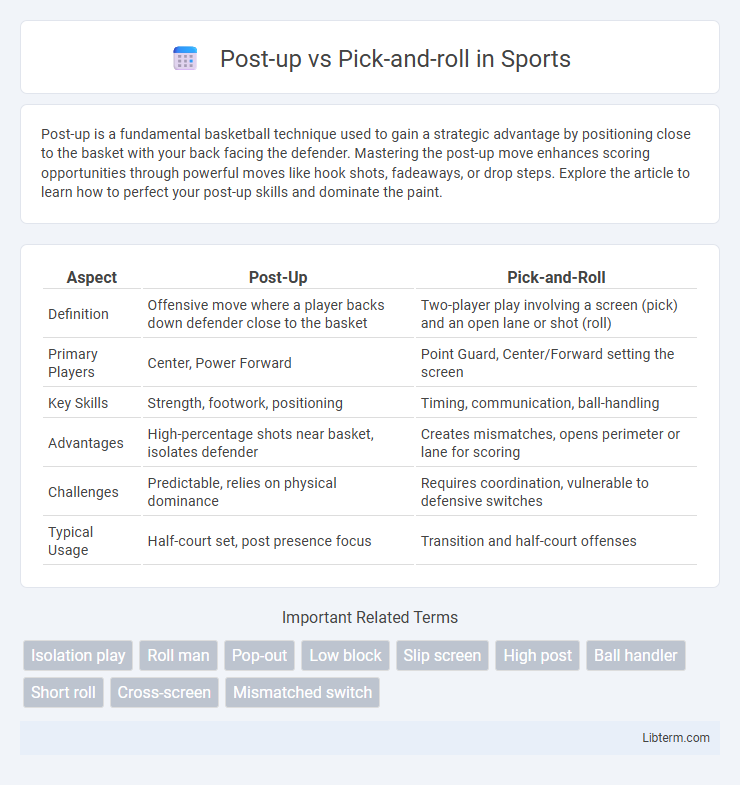 Post-up vs Pick-and-roll in Sports

Post-up is a fundamental basketball technique used to gain a strategic advantage by positioning close to the basket with your back facing the defender. Mastering the post-up move enhances scoring opportunities through powerful moves like hook shots, fadeaways, or drop steps. Explore the article to learn how to perfect your post-up skills and dominate the paint.

| Aspect | Post-Up | Pick-and-Roll |
|---|---|---|
| Definition | Offensive move where a player backs down defender close to the basket | Two-player play involving a screen (pick) and an open lane or shot (roll) |
| Primary Players | Center, Power Forward | Point Guard, Center/Forward setting the screen |
| Key Skills | Strength, footwork, positioning | Timing, communication, ball-handling |
| Advantages | High-percentage shots near basket, isolates defender | Creates mismatches, opens perimeter or lane for scoring |
| Challenges | Predictable, relies on physical dominance | Requires coordination, vulnerable to defensive switches |
| Typical Usage | Half-court set, post presence focus | Transition and half-court offenses |

Important Related Terms

Isolation play
Roll man
Pop-out
Low block
Slip screen
High post
Ball handler
Short roll
Cross-screen
Mismatched switch

Libterm.com