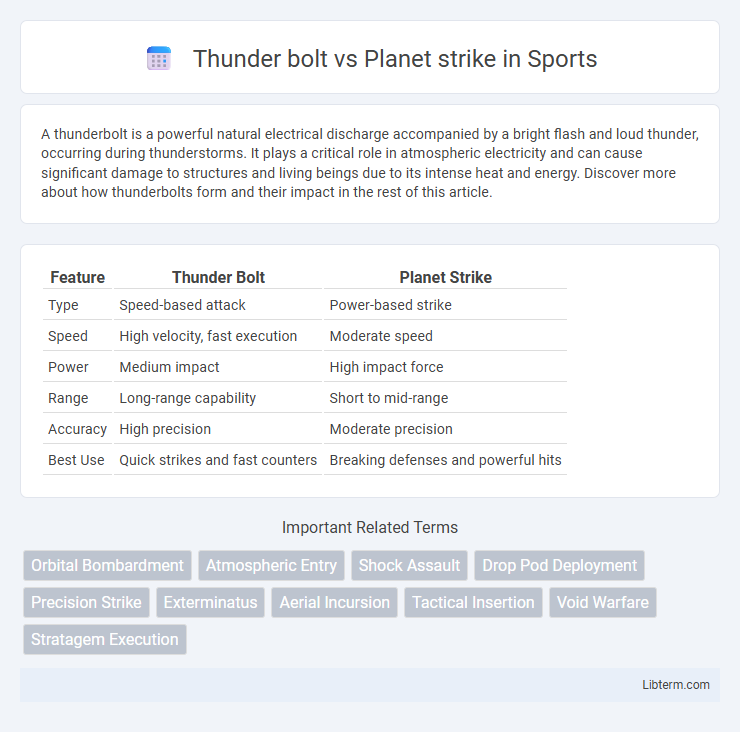 Thunder bolt vs Planet strike in Sports

A thunderbolt is a powerful natural electrical discharge accompanied by a bright flash and loud thunder, occurring during thunderstorms. It plays a critical role in atmospheric electricity and can cause significant damage to structures and living beings due to its intense heat and energy. Discover more about how thunderbolts form and their impact in the rest of this article.

| Feature | Thunder Bolt | Planet Strike |
|---|---|---|
| Type | Speed-based attack | Power-based strike |
| Speed | High velocity, fast execution | Moderate speed |
| Power | Medium impact | High impact force |
| Range | Long-range capability | Short to mid-range |
| Accuracy | High precision | Moderate precision |
| Best Use | Quick strikes and fast counters | Breaking defenses and powerful hits |

Important Related Terms

Orbital Bombardment
Atmospheric Entry
Shock Assault
Drop Pod Deployment
Precision Strike
Exterminatus
Aerial Incursion
Tactical Insertion
Void Warfare
Stratagem Execution

Libterm.com