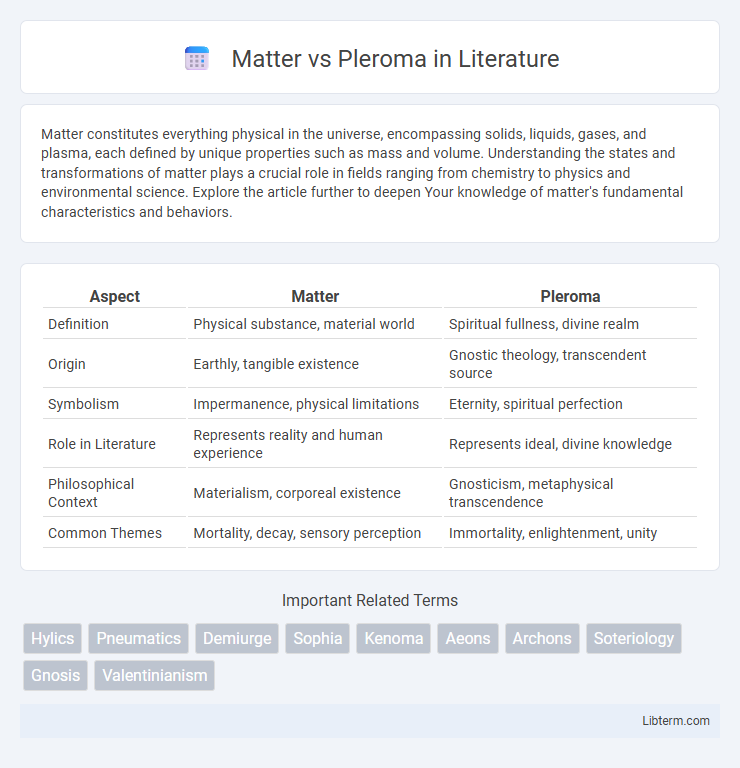 Matter vs Pleroma in Literature

Matter constitutes everything physical in the universe, encompassing solids, liquids, gases, and plasma, each defined by unique properties such as mass and volume. Understanding the states and transformations of matter plays a crucial role in fields ranging from chemistry to physics and environmental science. Explore the article further to deepen Your knowledge of matter's fundamental characteristics and behaviors.

| Aspect | Matter | Pleroma |
|---|---|---|
| Definition | Physical substance, material world | Spiritual fullness, divine realm |
| Origin | Earthly, tangible existence | Gnostic theology, transcendent source |
| Symbolism | Impermanence, physical limitations | Eternity, spiritual perfection |
| Role in Literature | Represents reality and human experience | Represents ideal, divine knowledge |
| Philosophical Context | Materialism, corporeal existence | Gnosticism, metaphysical transcendence |
| Common Themes | Mortality, decay, sensory perception | Immortality, enlightenment, unity |

Important Related Terms

Hylics Pneumatics Demiurge Sophia Kenoma Aeons Archons Soteriology Gnosis Valentinianism

Libterm.com