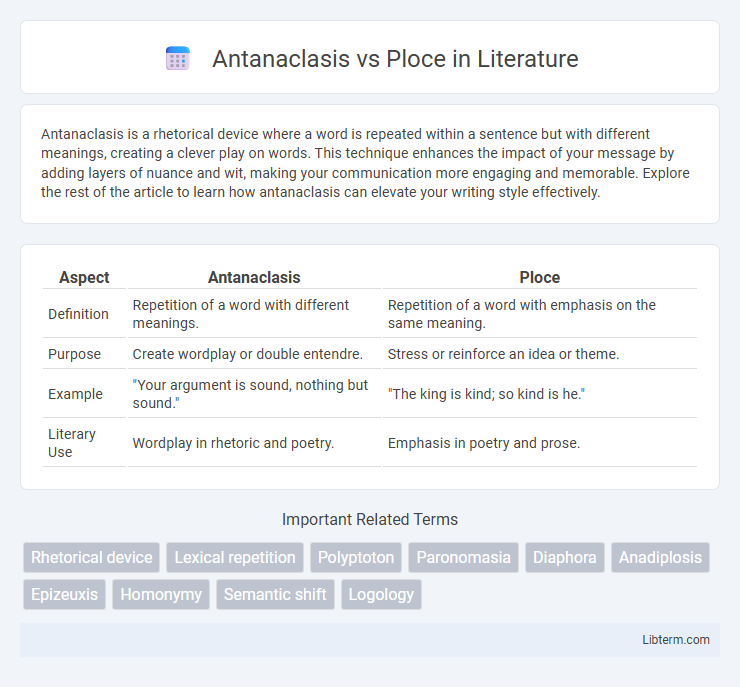 Antanaclasis vs Ploce in Literature

Antanaclasis is a rhetorical device where a word is repeated within a sentence but with different meanings, creating a clever play on words. This technique enhances the impact of your message by adding layers of nuance and wit, making your communication more engaging and memorable. Explore the rest of the article to learn how antanaclasis can elevate your writing style effectively.

| Aspect | Antanaclasis | Ploce |
|---|---|---|
| Definition | Repetition of a word with different meanings. | Repetition of a word with emphasis on the same meaning. |
| Purpose | Create wordplay or double entendre. | Stress or reinforce an idea or theme. |
| Example | "Your argument is sound, nothing but sound." | "The king is kind; so kind is he." |
| Literary Use | Wordplay in rhetoric and poetry. | Emphasis in poetry and prose. |

Important Related Terms

Rhetorical device
Lexical repetition
Polyptoton
Paronomasia
Diaphora
Anadiplosis
Epizeuxis
Homonymy
Semantic shift
Logology

Libterm.com