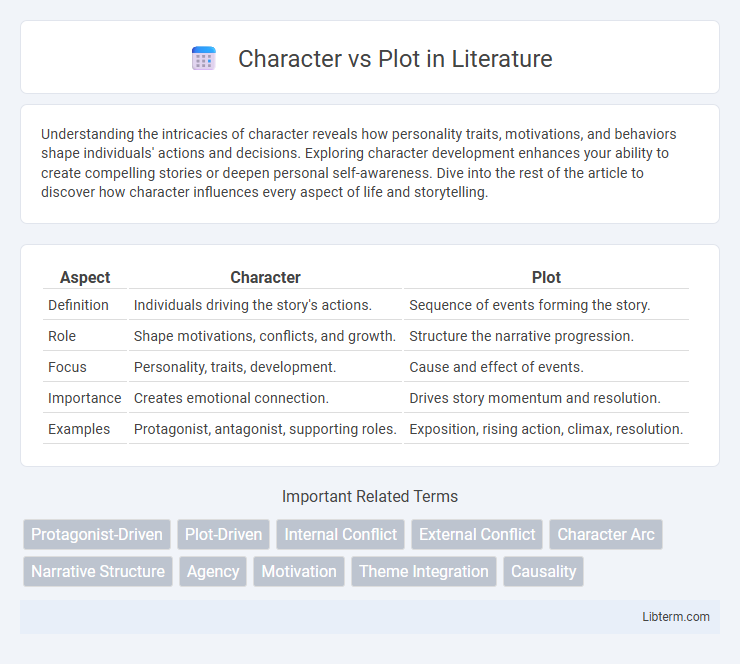 Character vs Plot in Literature

Understanding the intricacies of character reveals how personality traits, motivations, and behaviors shape individuals' actions and decisions. Exploring character development enhances your ability to create compelling stories or deepen personal self-awareness. Dive into the rest of the article to discover how character influences every aspect of life and storytelling.

| Aspect | Character | Plot |
|---|---|---|
| Definition | Individuals driving the story's actions. | Sequence of events forming the story. |
| Role | Shape motivations, conflicts, and growth. | Structure the narrative progression. |
| Focus | Personality, traits, development. | Cause and effect of events. |
| Importance | Creates emotional connection. | Drives story momentum and resolution. |
| Examples | Protagonist, antagonist, supporting roles. | Exposition, rising action, climax, resolution. |

Important Related Terms

Protagonist-Driven Plot-Driven Internal Conflict External Conflict Character Arc Narrative Structure Agency Motivation Theme Integration Causality

Libterm.com