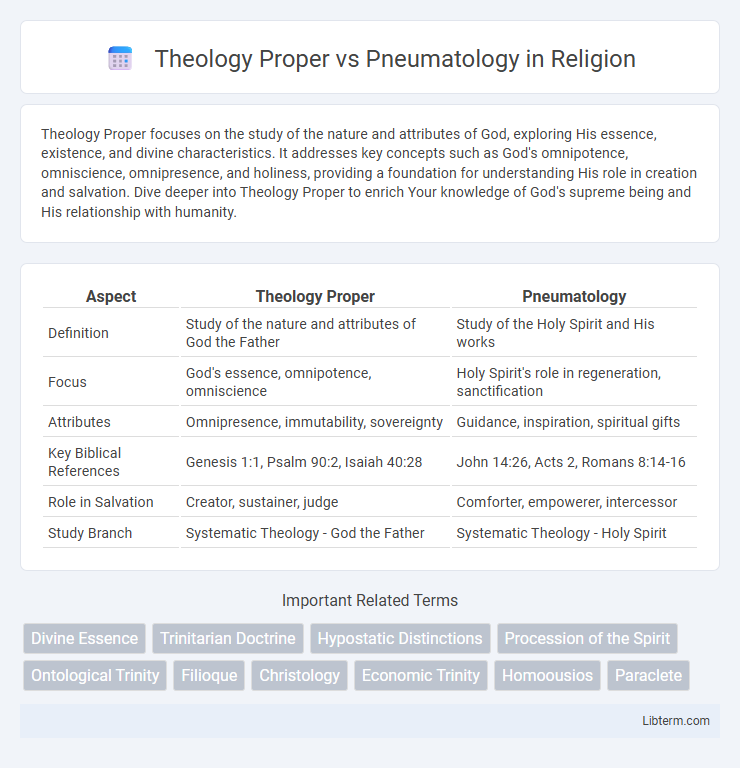 Theology Proper vs Pneumatology in Religion

Theology Proper focuses on the study of the nature and attributes of God, exploring His essence, existence, and divine characteristics. It addresses key concepts such as God's omnipotence, omniscience, omnipresence, and holiness, providing a foundation for understanding His role in creation and salvation. Dive deeper into Theology Proper to enrich Your knowledge of God's supreme being and His relationship with humanity.

| Aspect | Theology Proper | Pneumatology |
|---|---|---|
| Definition | Study of the nature and attributes of God the Father | Study of the Holy Spirit and His works |
| Focus | God's essence, omnipotence, omniscience | Holy Spirit's role in regeneration, sanctification |
| Attributes | Omnipresence, immutability, sovereignty | Guidance, inspiration, spiritual gifts |
| Key Biblical References | Genesis 1:1, Psalm 90:2, Isaiah 40:28 | John 14:26, Acts 2, Romans 8:14-16 |
| Role in Salvation | Creator, sustainer, judge | Comforter, empowerer, intercessor |
| Study Branch | Systematic Theology - God the Father | Systematic Theology - Holy Spirit |

Important Related Terms

Divine Essence
Trinitarian Doctrine
Hypostatic Distinctions
Procession of the Spirit
Ontological Trinity
Filioque
Christology
Economic Trinity
Homoousios
Paraclete

Libterm.com