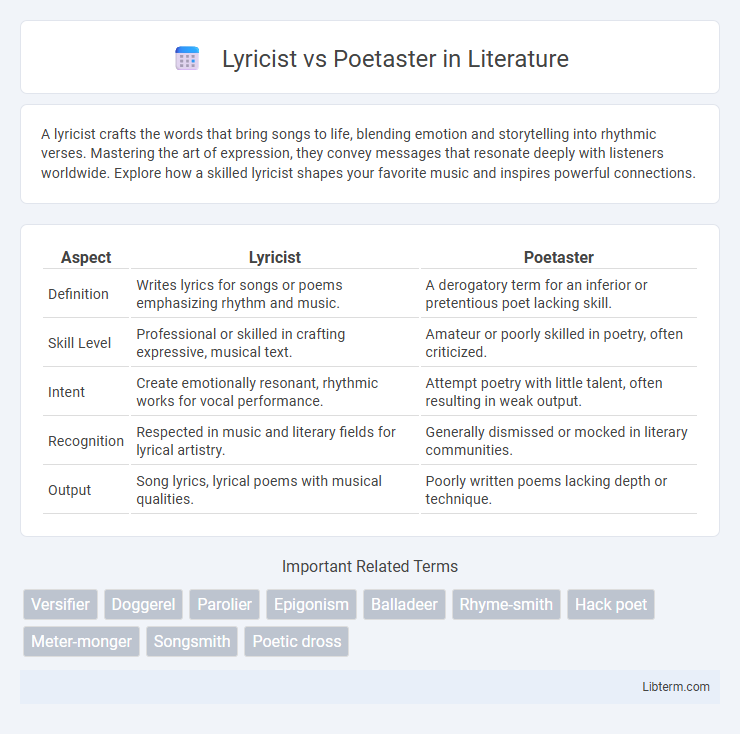 Lyricist vs Poetaster in Literature

A lyricist crafts the words that bring songs to life, blending emotion and storytelling into rhythmic verses. Mastering the art of expression, they convey messages that resonate deeply with listeners worldwide. Explore how a skilled lyricist shapes your favorite music and inspires powerful connections.

| Aspect | Lyricist | Poetaster |
|---|---|---|
| Definition | Writes lyrics for songs or poems emphasizing rhythm and music. | A derogatory term for an inferior or pretentious poet lacking skill. |
| Skill Level | Professional or skilled in crafting expressive, musical text. | Amateur or poorly skilled in poetry, often criticized. |
| Intent | Create emotionally resonant, rhythmic works for vocal performance. | Attempt poetry with little talent, often resulting in weak output. |
| Recognition | Respected in music and literary fields for lyrical artistry. | Generally dismissed or mocked in literary communities. |
| Output | Song lyrics, lyrical poems with musical qualities. | Poorly written poems lacking depth or technique. |

Important Related Terms

Versifier Doggerel Parolier Epigonism Balladeer Rhyme-smith Hack poet Meter-monger Songsmith Poetic dross

Libterm.com