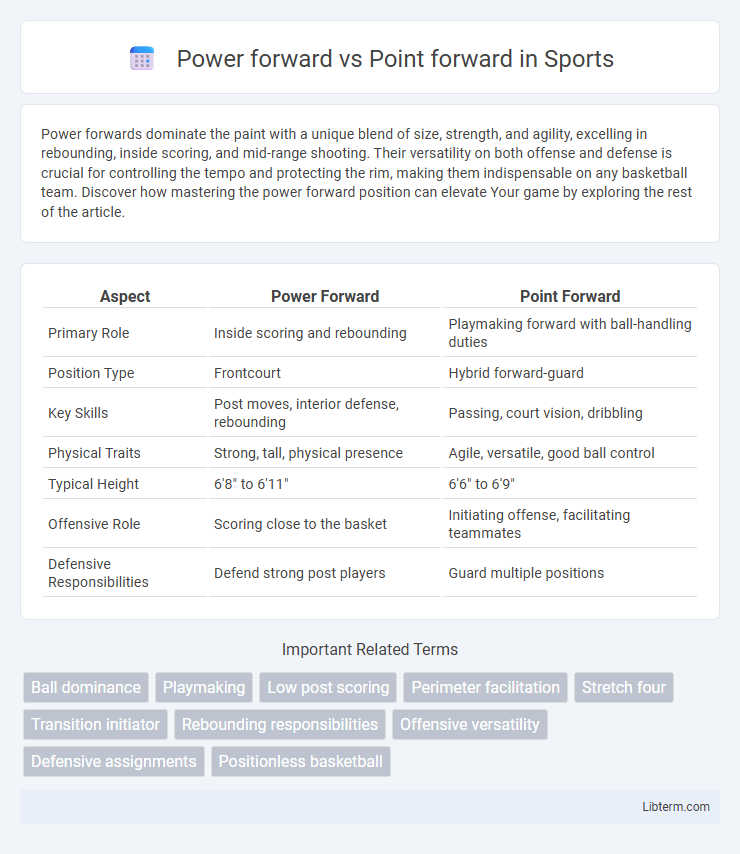 Power forward vs Point forward in Sports

Power forwards dominate the paint with a unique blend of size, strength, and agility, excelling in rebounding, inside scoring, and mid-range shooting. Their versatility on both offense and defense is crucial for controlling the tempo and protecting the rim, making them indispensable on any basketball team. Discover how mastering the power forward position can elevate Your game by exploring the rest of the article.

| Aspect | Power Forward | Point Forward |
|---|---|---|
| Primary Role | Inside scoring and rebounding | Playmaking forward with ball-handling duties |
| Position Type | Frontcourt | Hybrid forward-guard |
| Key Skills | Post moves, interior defense, rebounding | Passing, court vision, dribbling |
| Physical Traits | Strong, tall, physical presence | Agile, versatile, good ball control |
| Typical Height | 6'8" to 6'11" | 6'6" to 6'9" |
| Offensive Role | Scoring close to the basket | Initiating offense, facilitating teammates |
| Defensive Responsibilities | Defend strong post players | Guard multiple positions |

Important Related Terms

Ball dominance
Playmaking
Low post scoring
Perimeter facilitation
Stretch four
Transition initiator
Rebounding responsibilities
Offensive versatility
Defensive assignments
Positionless basketball

Libterm.com