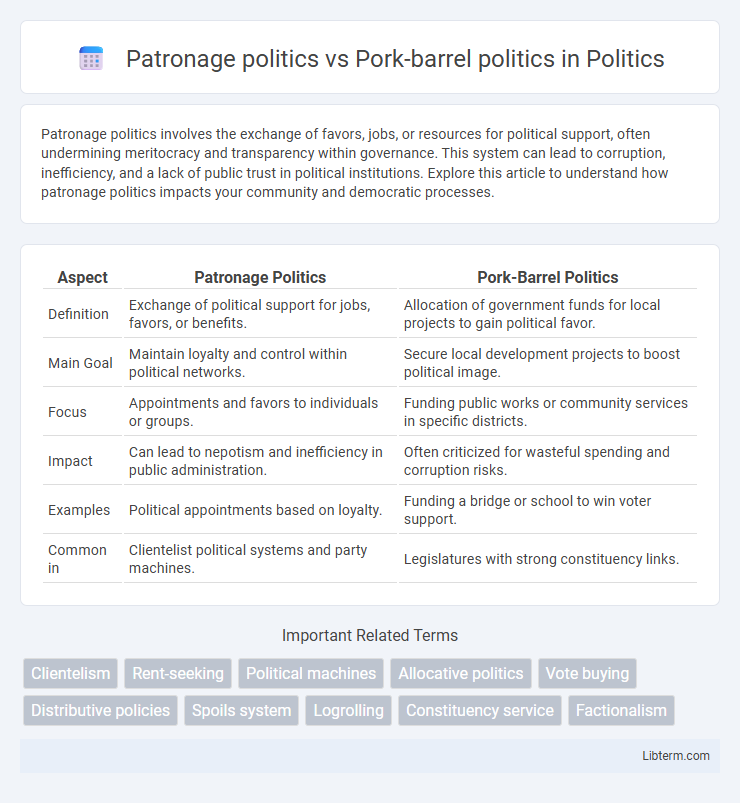 Patronage politics vs Pork-barrel politics in Politics

Patronage politics involves the exchange of favors, jobs, or resources for political support, often undermining meritocracy and transparency within governance. This system can lead to corruption, inefficiency, and a lack of public trust in political institutions. Explore this article to understand how patronage politics impacts your community and democratic processes.

| Aspect | Patronage Politics | Pork-Barrel Politics |
|---|---|---|
| Definition | Exchange of political support for jobs, favors, or benefits. | Allocation of government funds for local projects to gain political favor. |
| Main Goal | Maintain loyalty and control within political networks. | Secure local development projects to boost political image. |
| Focus | Appointments and favors to individuals or groups. | Funding public works or community services in specific districts. |
| Impact | Can lead to nepotism and inefficiency in public administration. | Often criticized for wasteful spending and corruption risks. |
| Examples | Political appointments based on loyalty. | Funding a bridge or school to win voter support. |
| Common in | Clientelist political systems and party machines. | Legislatures with strong constituency links. |

Important Related Terms

Clientelism
Rent-seeking
Political machines
Allocative politics
Vote buying
Distributive policies
Spoils system
Logrolling
Constituency service
Factionalism

Libterm.com