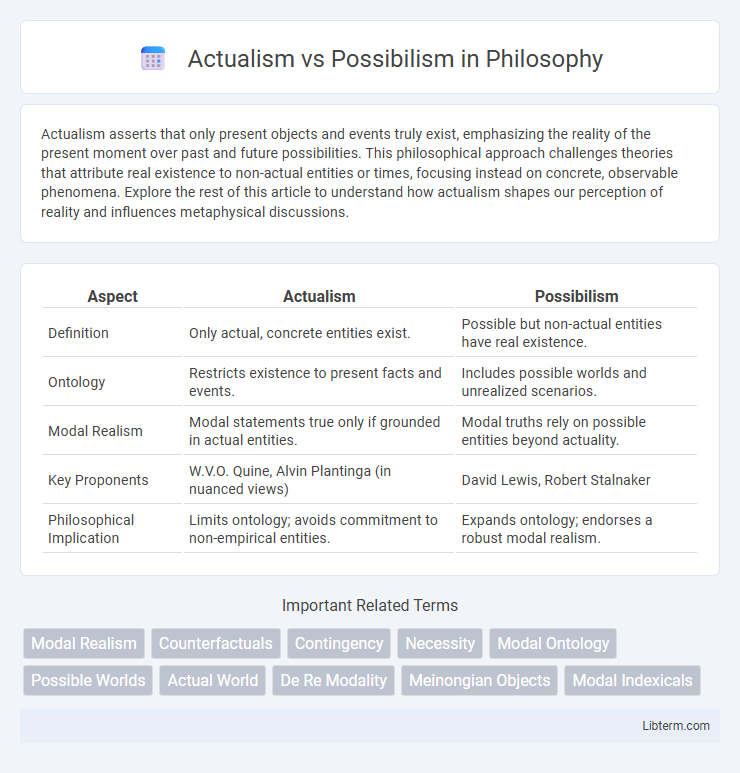 Actualism vs Possibilism in Philosophy

Actualism asserts that only present objects and events truly exist, emphasizing the reality of the present moment over past and future possibilities. This philosophical approach challenges theories that attribute real existence to non-actual entities or times, focusing instead on concrete, observable phenomena. Explore the rest of this article to understand how actualism shapes our perception of reality and influences metaphysical discussions.

| Aspect | Actualism | Possibilism |
|---|---|---|
| Definition | Only actual, concrete entities exist. | Possible but non-actual entities have real existence. |
| Ontology | Restricts existence to present facts and events. | Includes possible worlds and unrealized scenarios. |
| Modal Realism | Modal statements true only if grounded in actual entities. | Modal truths rely on possible entities beyond actuality. |
| Key Proponents | W.V.O. Quine, Alvin Plantinga (in nuanced views) | David Lewis, Robert Stalnaker |
| Philosophical Implication | Limits ontology; avoids commitment to non-empirical entities. | Expands ontology; endorses a robust modal realism. |

Important Related Terms

Modal Realism
Counterfactuals
Contingency
Necessity
Modal Ontology
Possible Worlds
Actual World
De Re Modality
Meinongian Objects
Modal Indexicals

Libterm.com